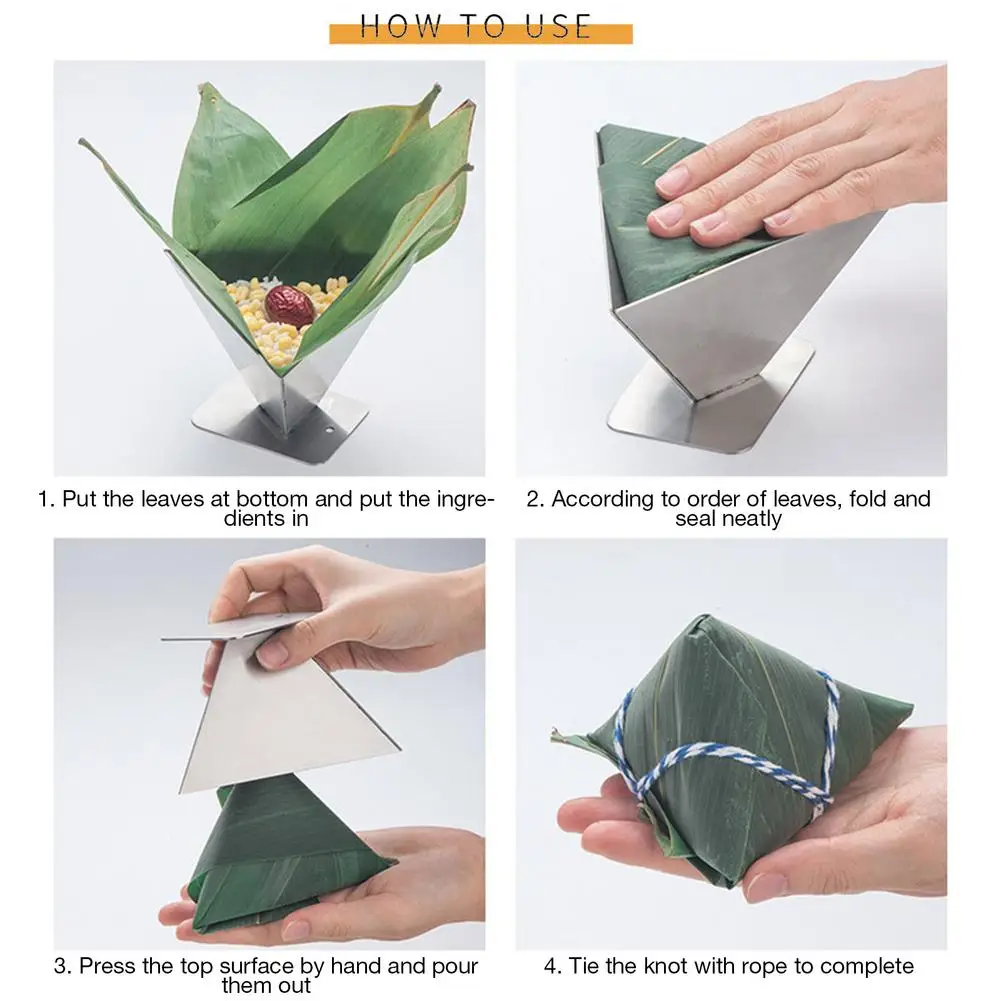 HOW TO USE

1. Put the leaves at bottom and put the ingredients in

2. According to order of leaves, fold and seal neatly

3. Press the top surface by hand and pour them out

4. Tie the knot with rope to complete