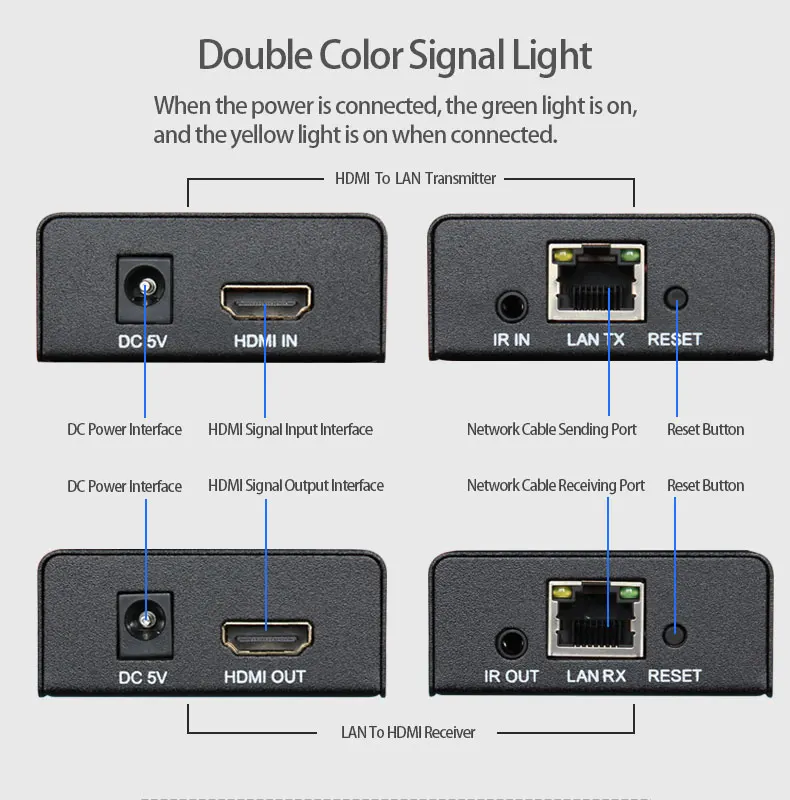 Double Color Signal Light

When the power is connected, the green light is on, and the yellow light is on when connected.

HDMI To LAN Transmitter

DC 5V
HDMI IN

IR IN
LAN TX
RESET

DC Power Interface
HDMI Signal Input Interface
Network Cable Sending Port
Reset Button

DC Power Interface
HDMI Signal Output Interface
Network Cable Receiving Port
Reset Button

DC 5V
HDMI OUT

IR OUT
LAN RX
RESET

LAN To HDMI Receiver