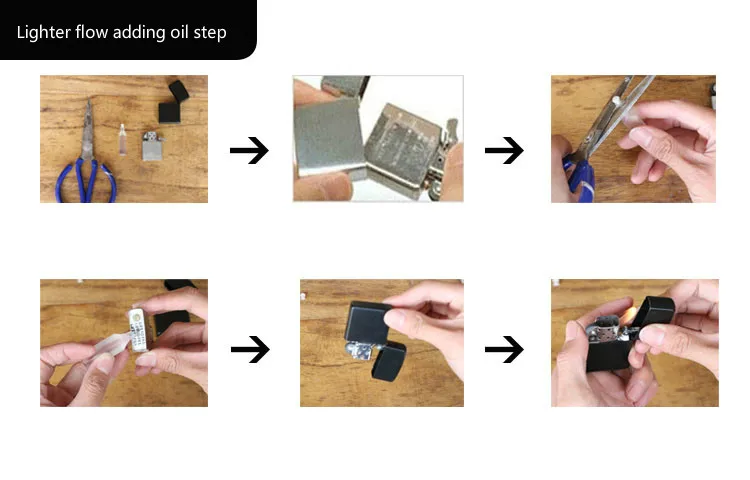 Lighter flow adding oil step