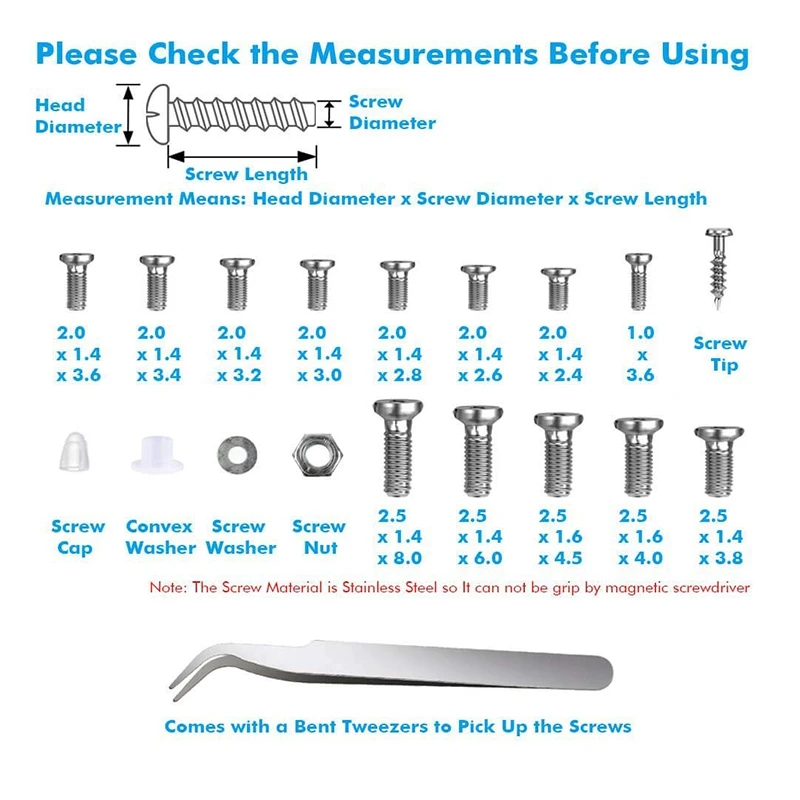 Please Check the Measurements Before Using

Head Diameter

Screw Diameter

Screw Length

Measurement Means: Head Diameter x Screw Diameter x Screw Length

2.0 x 1.4 x 3.6

2.0 x 1.4 x 3.4

2.0 x 1.4 x 3.2

2.0 x 1.4 x 3.0

2.0 x 1.4 x 2.8

2.0 x 1.4 x 2.6

2.0 x 1.4 x 2.4

1.0 x 3.6

Screw Tip

Screw Cap

Convex Washer

Screw Washer

Screw Nut

2.5 x 1.4 x 8.0

2.5 x 1.4 x 6.0

2.5 x 1.6 x 4.5

2.5 x 1.6 x 4.0

2.5 x 1.4 x 3.8

Note: The Screw Material is Stainless Steel so It can not be grip by magnetic screwdriver

Comes with a Bent Tweezers to Pick Up the Screws