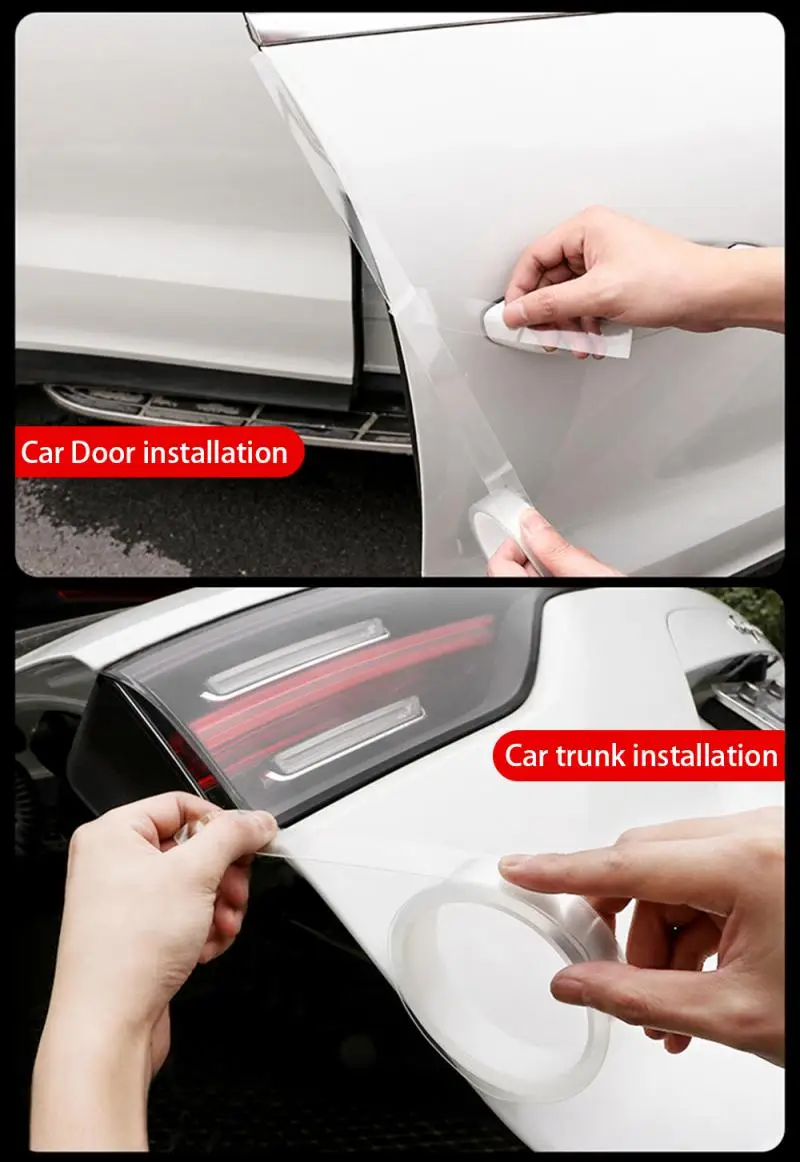 Car Door installation

Car trunk installation