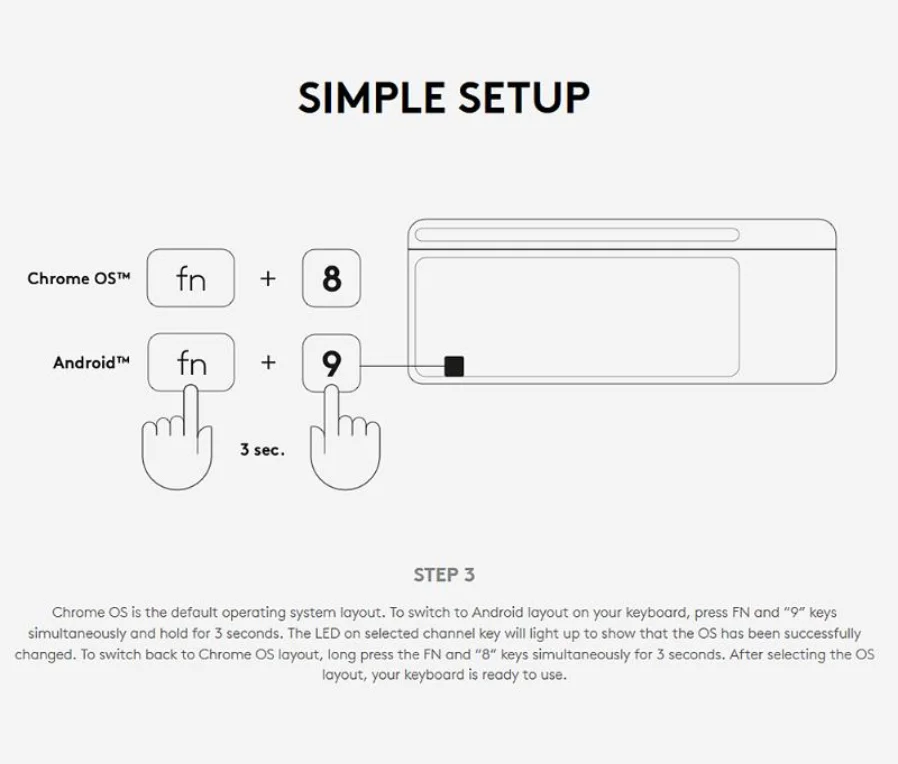 SIMPLE SETUP

Chrome OS™ fn + 8

Android™ fn + 9

3 sec.

STEP 3

Chrome OS is the default operating system layout. To switch to Android layout on your keyboard, press FN and "9" keys simultaneously and hold for 3 seconds. The LED on selected channel key will light up to show that the OS has been successfully changed. To switch back to Chrome OS layout, long press the FN and "8" keys simultaneously for 3 seconds. After selecting the OS layout, your keyboard is ready to use.