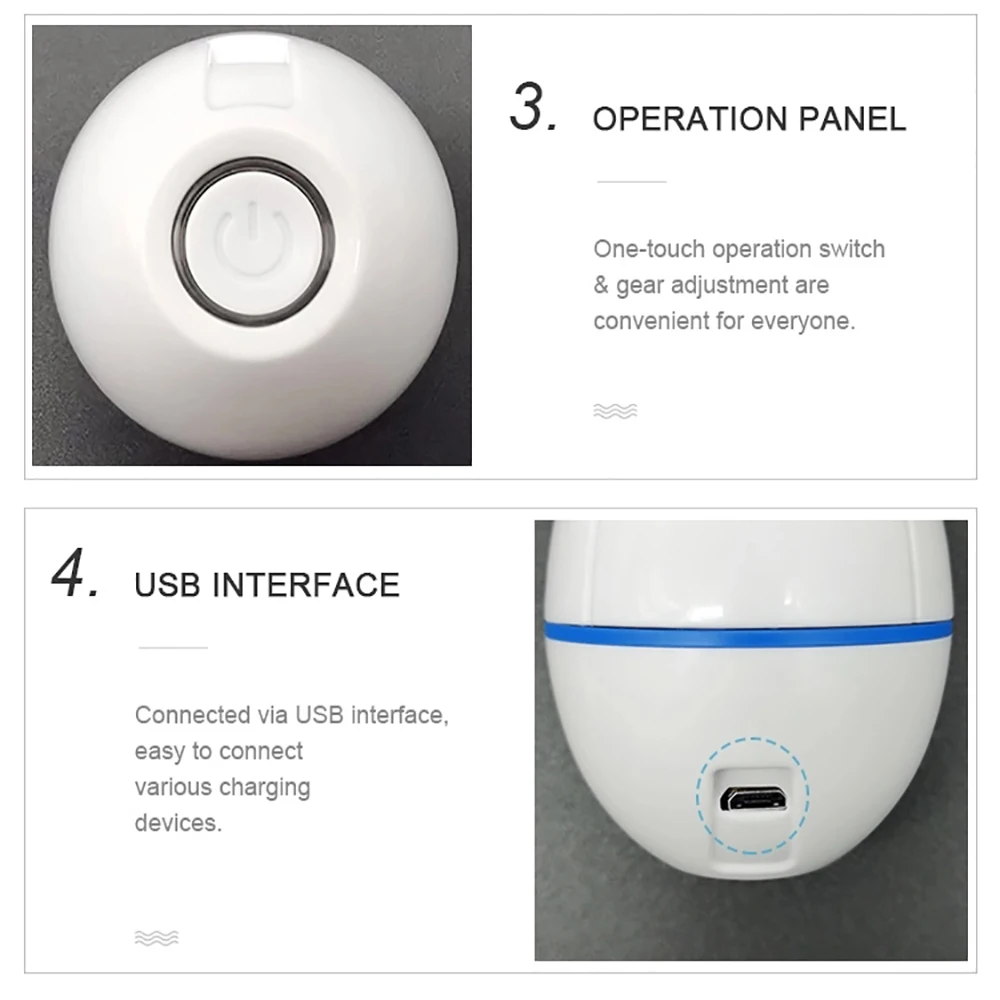 3. OPERATION PANEL

One-touch operation switch & gear adjustment are convenient for everyone.

4. USB INTERFACE

Connected via USB interface, easy to connect various charging devices.