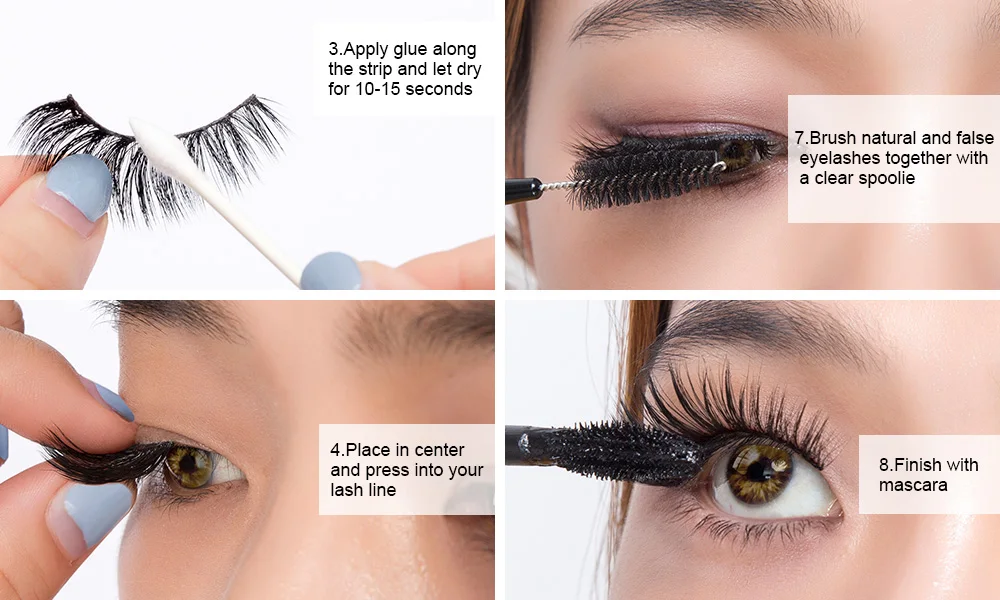 3.Apply glue along the strip and let dry for 10-15 seconds

7.Brush natural and false eyelashes together with a clear spoolie

4.Place in center and press into your lash line

8.Finish with mascara