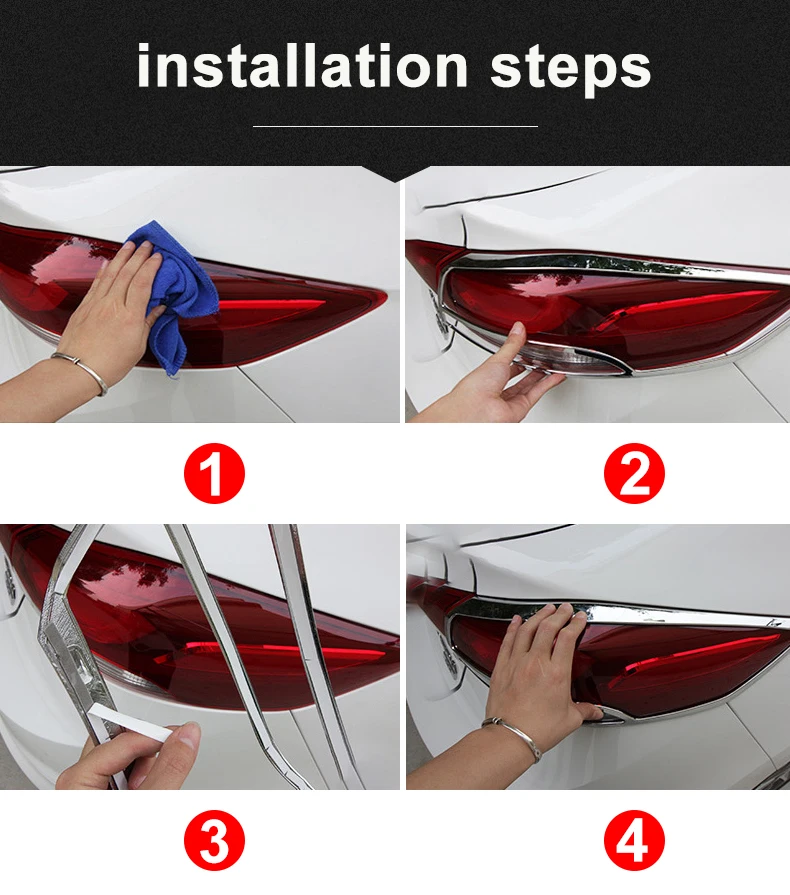 installation steps

1

2

3

4