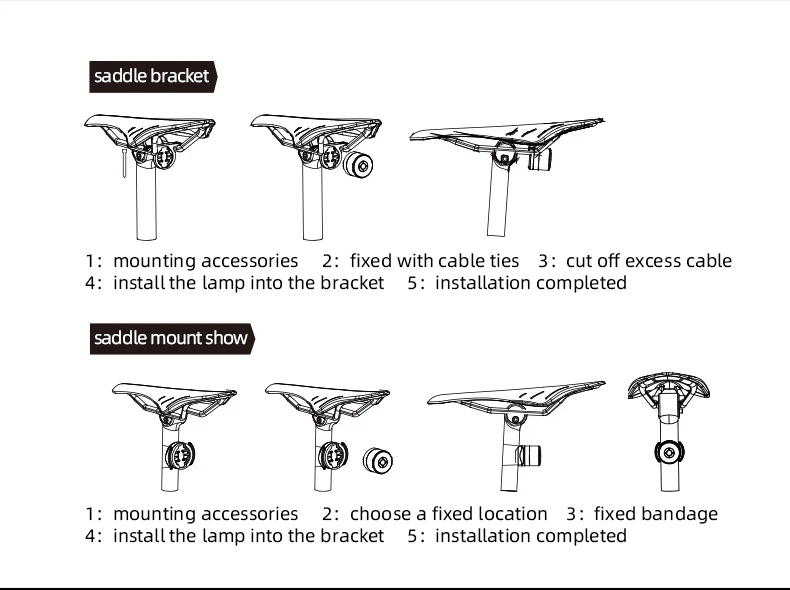 saddle bracket

1: mounting accessories 2: fixed with cable ties 3: cut off excess cable
4: install the lamp into the bracket 5: installation completed

saddle mount show

1: mounting accessories 2: choose a fixed location 3: fixed bandage
4: install the lamp into the bracket 5: installation completed