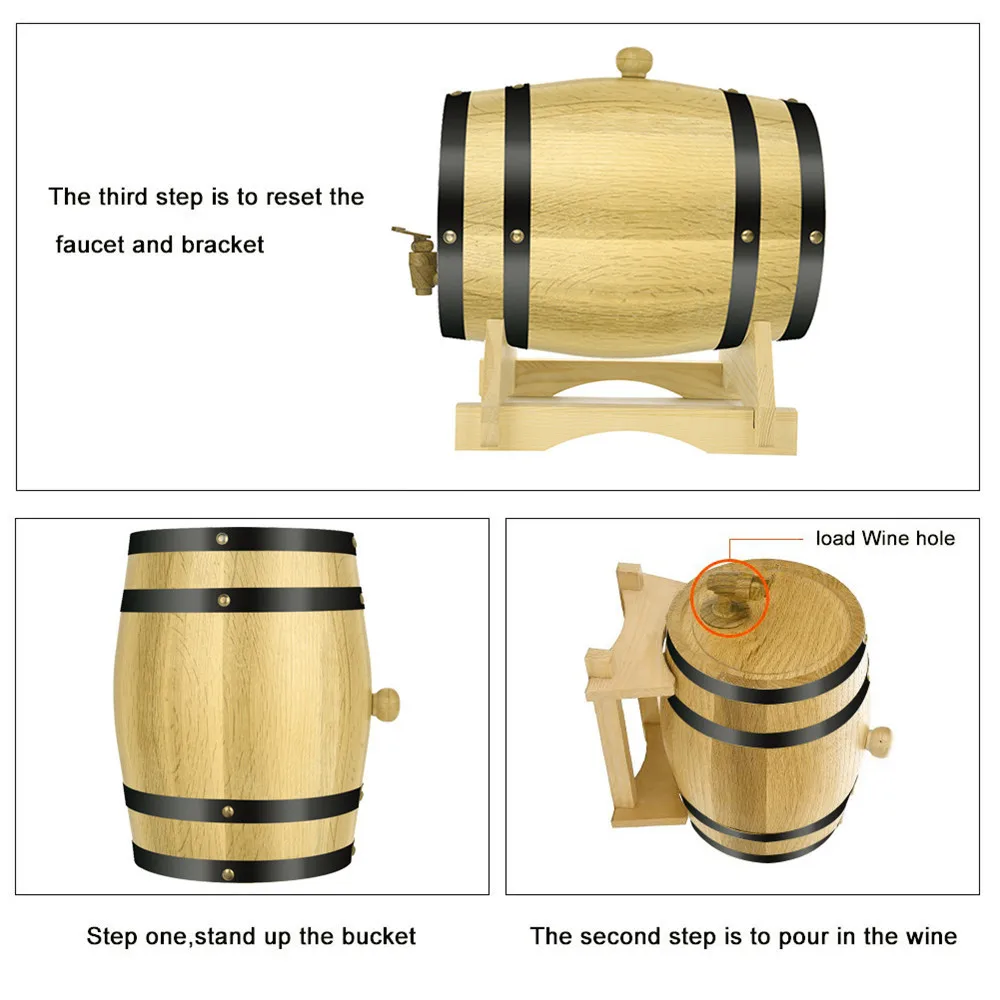 The third step is to reset the faucet and bracket

load Wine hole

Step one,stand up the bucket

The second step is to pour in the wine