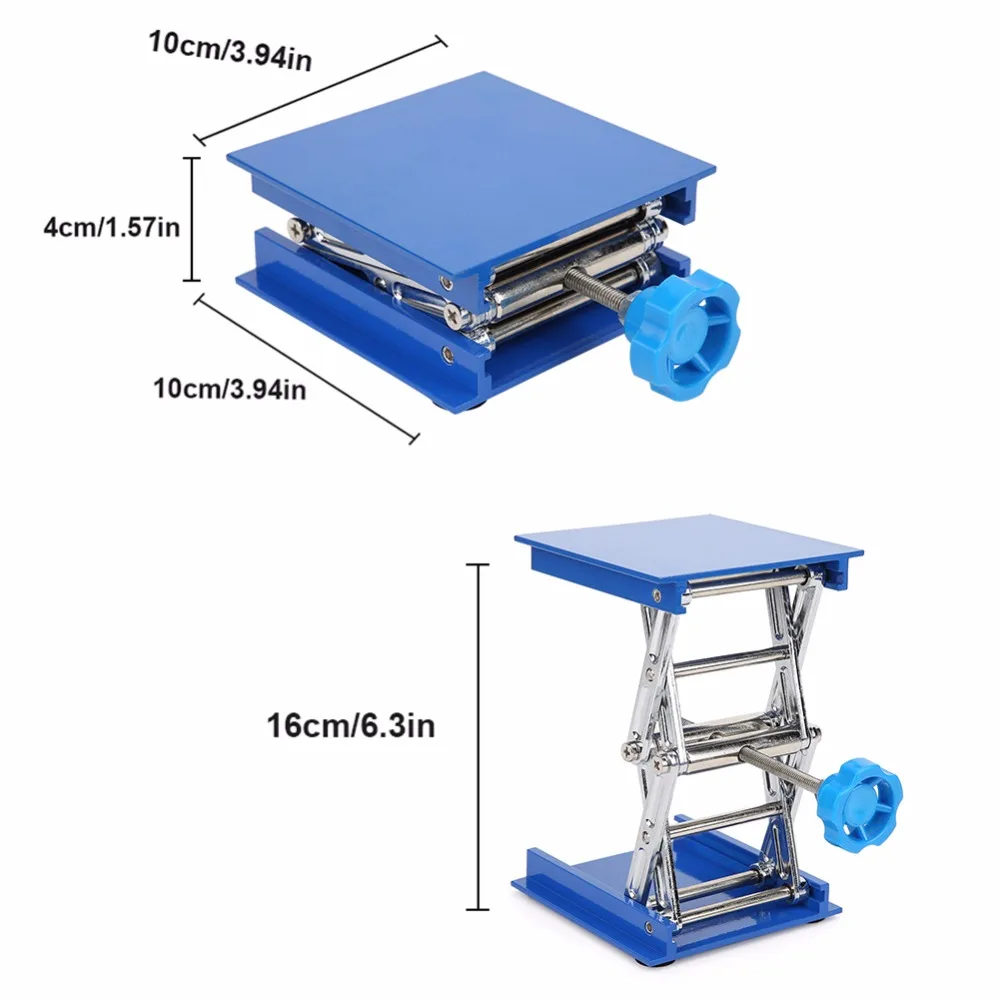 10cm/3.94in

4cm/1.57in

10cm/3.94in

16cm/6.3in