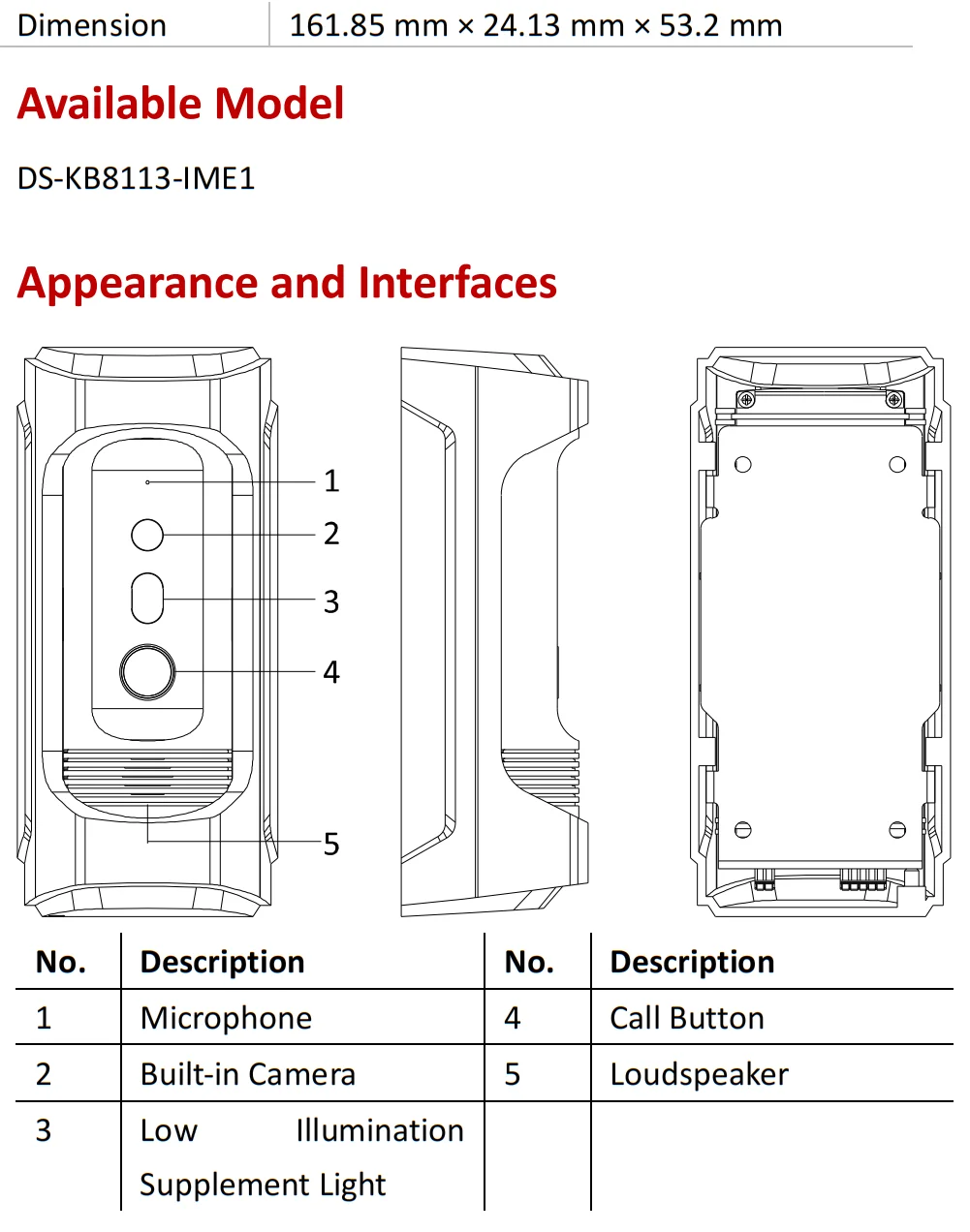 | Dimension | 161.85 mm × 24.13 mm × 53.2 mm |
|---|---|

Available Model

DS-KB8113-IME1

Appearance and Interfaces

1
2
3
4
5

| No. | Description | No. | Description |
|---|---|---|---|
| 1 | Microphone | 4 | Call Button |
| 2 | Built-in Camera | 5 | Loudspeaker |
| 3 | Low Illumination Supplement Light | | |