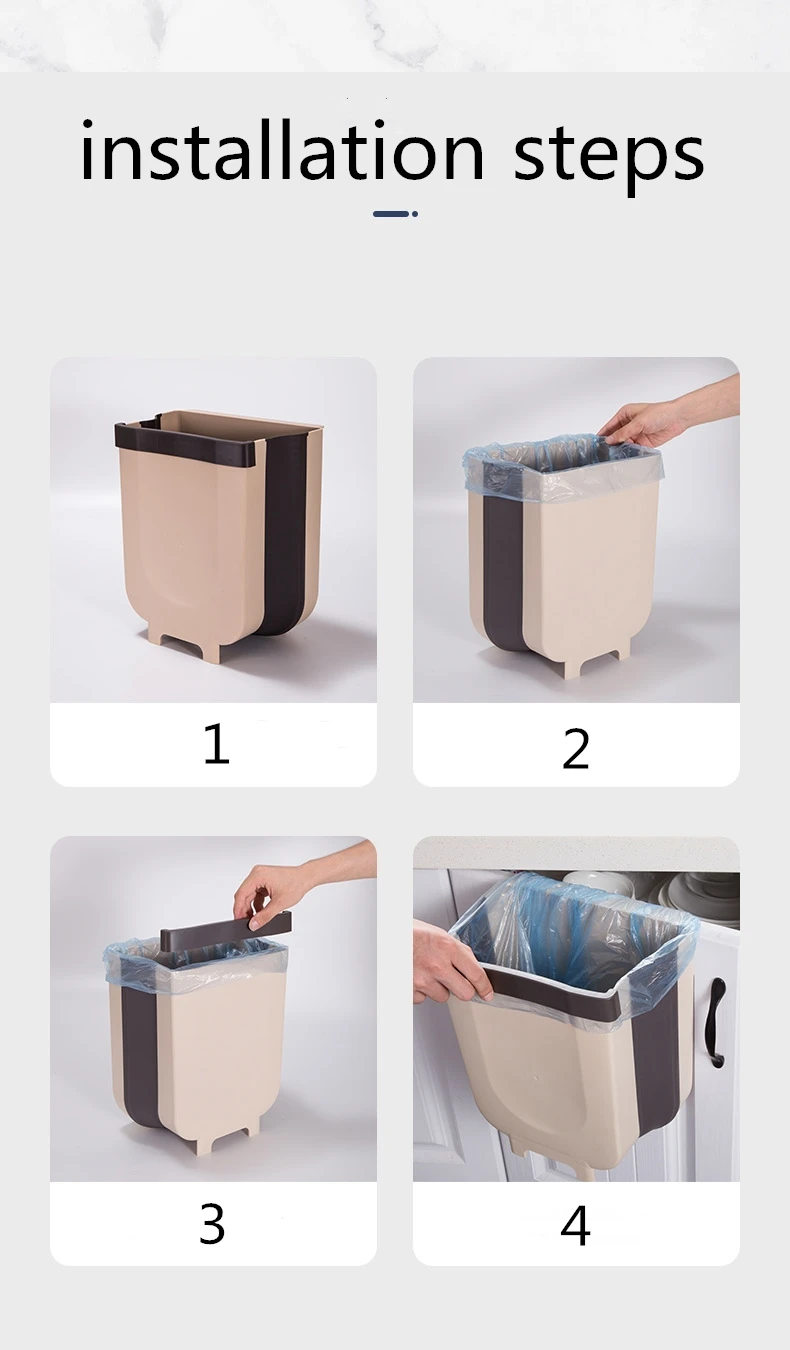 installation steps

1

2

3

4