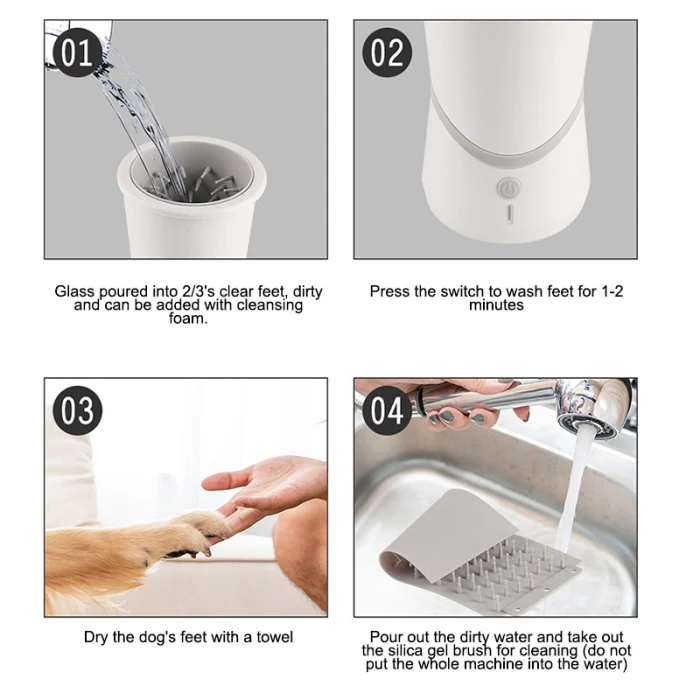 01

Glass poured into 2/3's clear feet, dirty and can be added with cleansing foam.

02

Press the switch to wash feet for 1-2 minutes

03

Dry the dog's feet with a towel

04

Pour out the dirty water and take out the silica gel brush for cleaning (do not put the whole machine into the water)