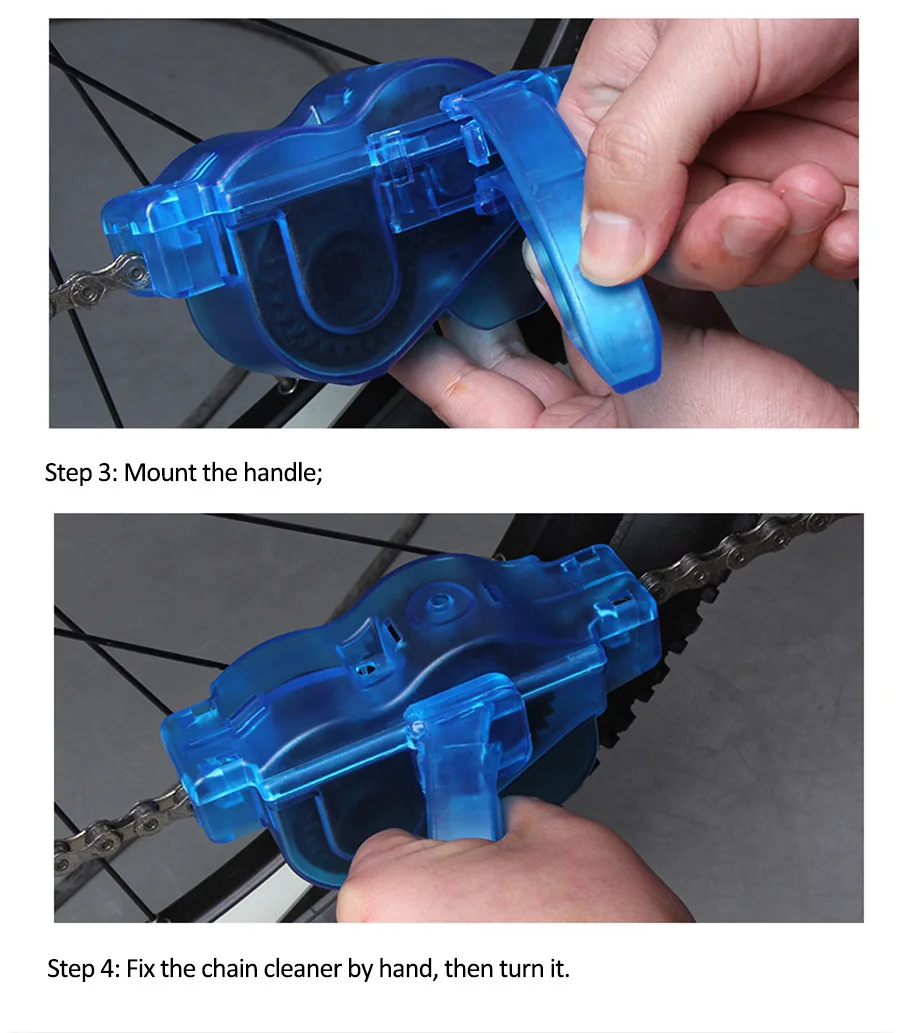 Step 3: Mount the handle;

Step 4: Fix the chain cleaner by hand, then turn it.