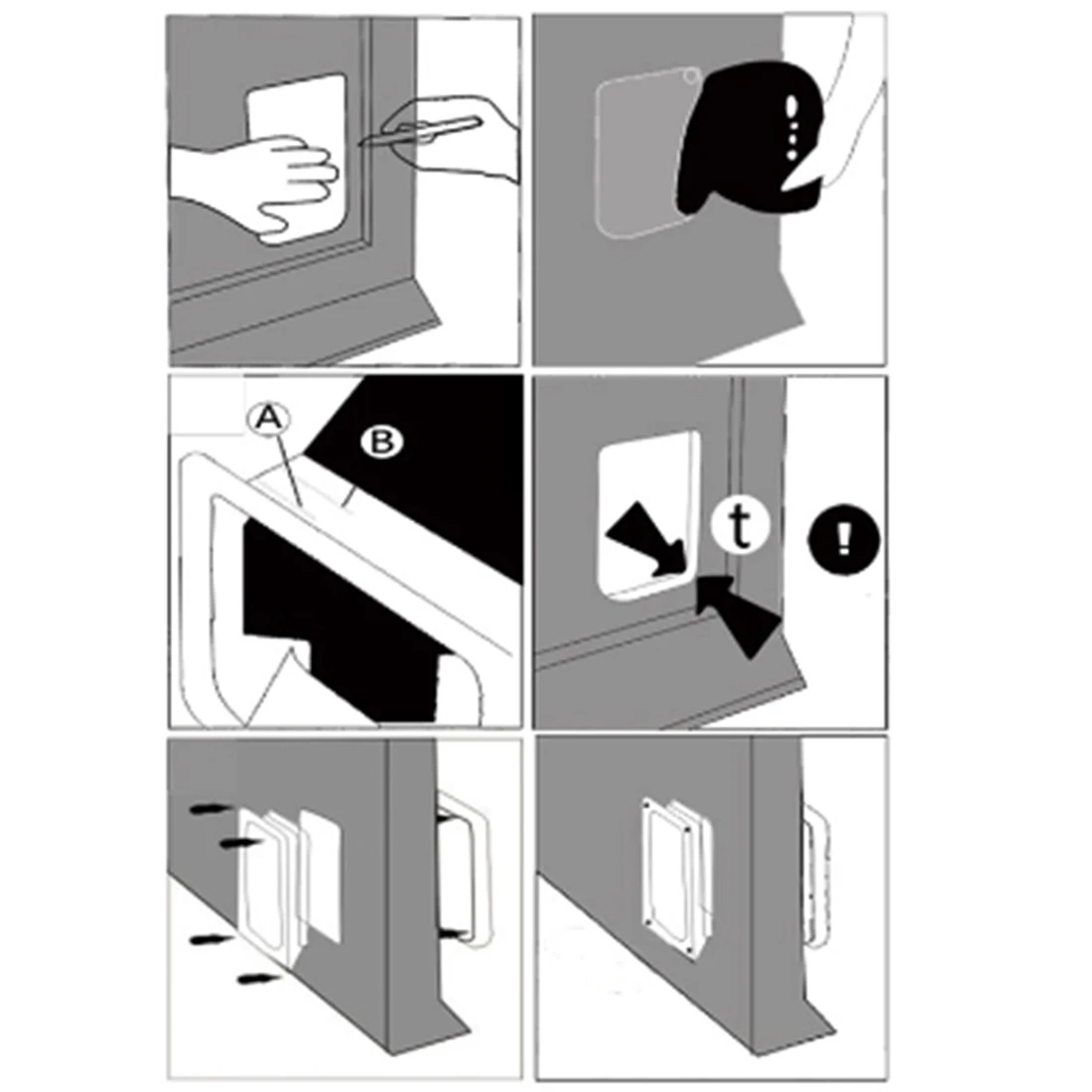 A
B
t
!