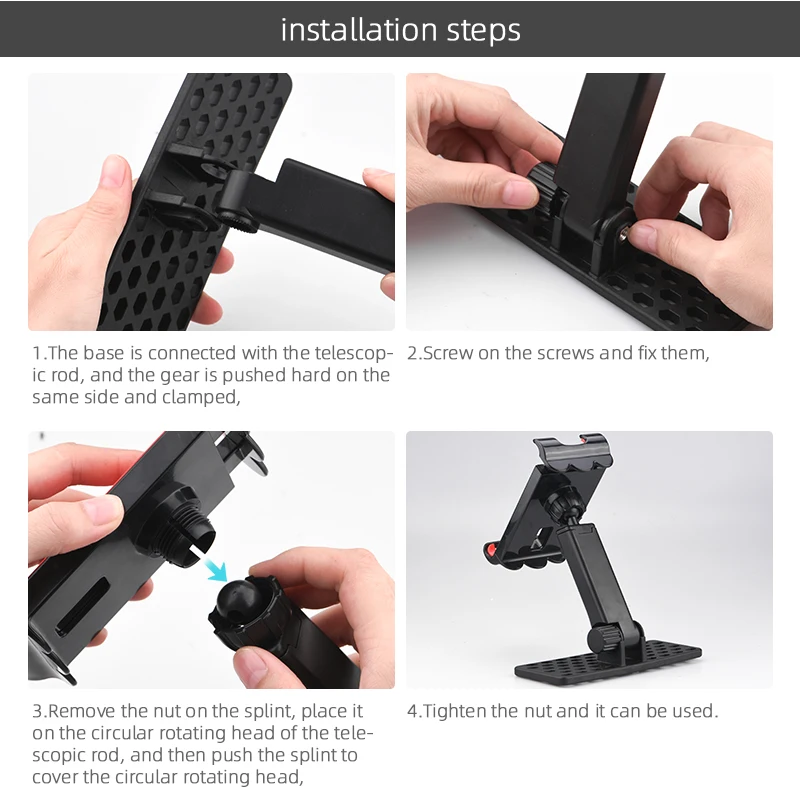 installation steps

1.The base is connected with the telescopic rod, and the gear is pushed hard on the same side and clamped,

2.Screw on the screws and fix them,

3.Remove the nut on the splint, place it on the circular rotating head of the telescopic rod, and then push the splint to cover the circular rotating head,

4.Tighten the nut and it can be used.