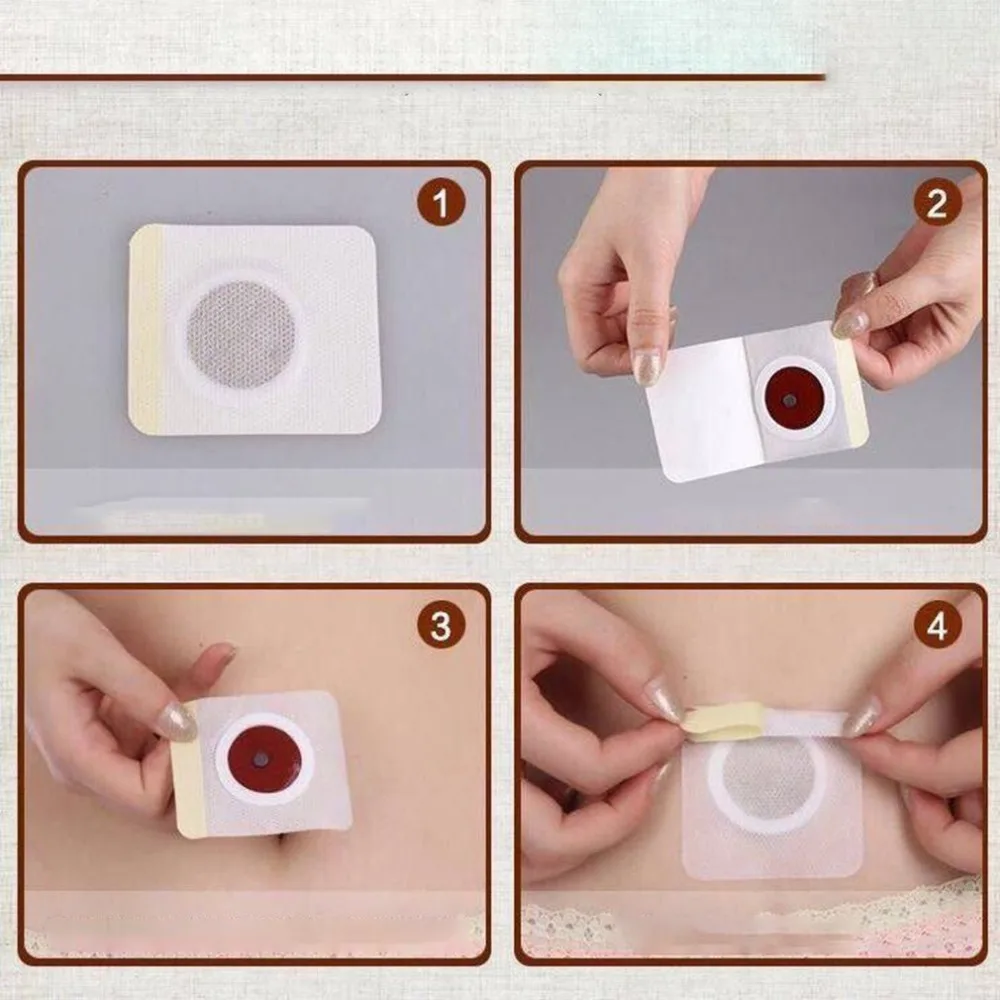 1
2
3
4