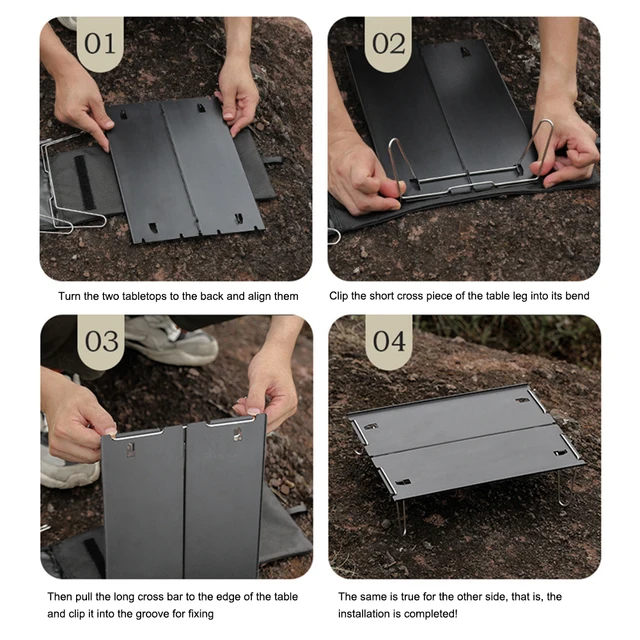 01

Turn the two tabletops to the back and align them

02

Clip the short cross piece of the table leg into its bend

03

Then pull the long cross bar to the edge of the table and clip it into the groove for fixing

04

The same is true for the other side, that is, the installation is completed!