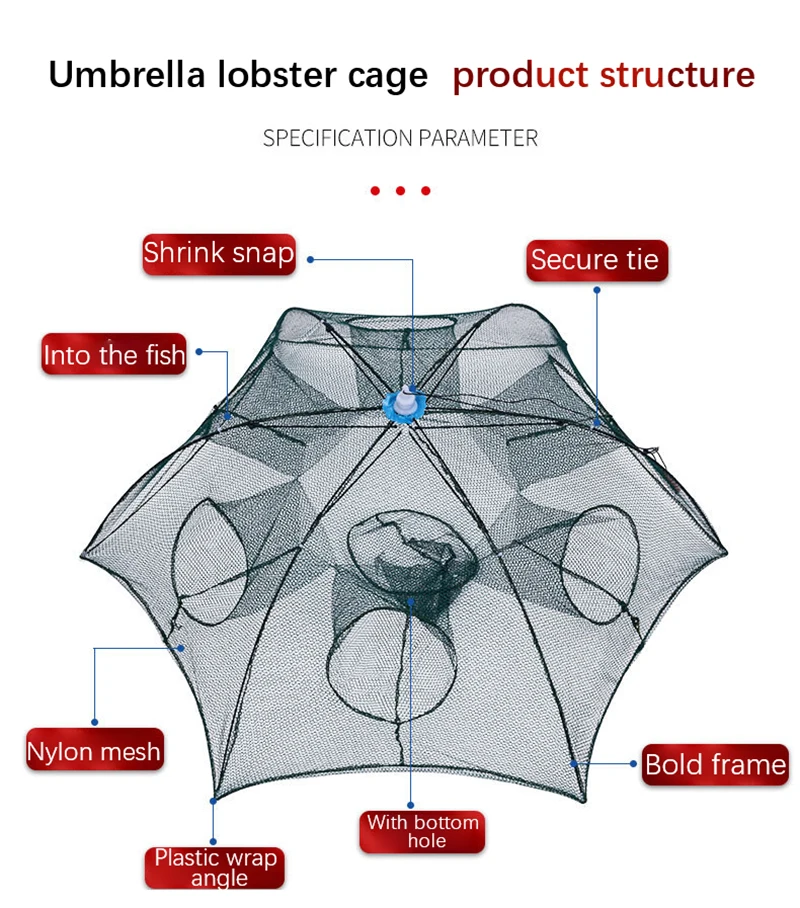 Umbrella lobster cage product structure

SPECIFICATION PARAMETER

Shrink snap

Secure tie

Into the fish

Nylon mesh

Bold frame

With bottom hole

Plastic wrap angle