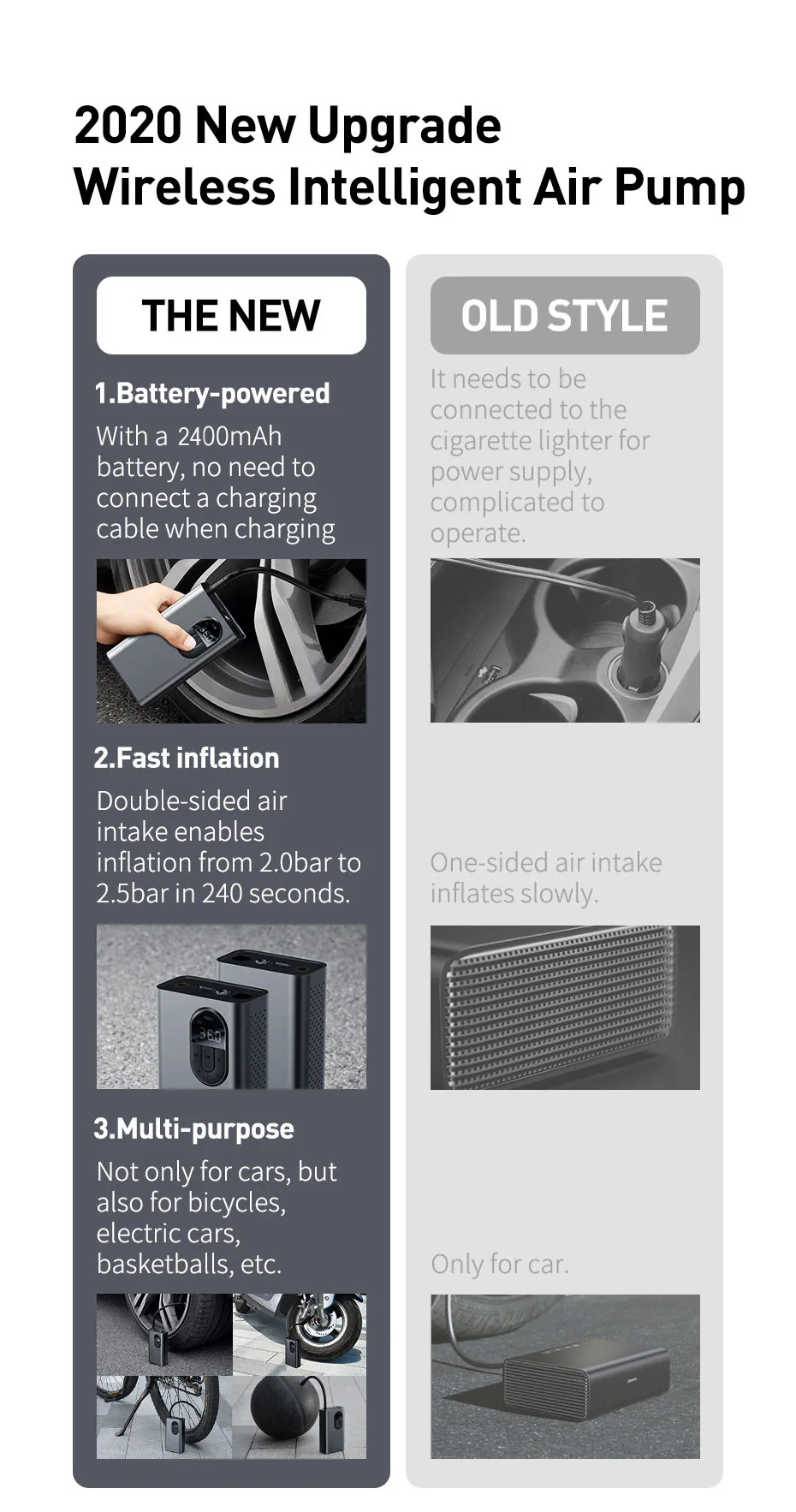 2020 New Upgrade
Wireless Intelligent Air Pump

THE NEW

1.Battery-powered
With a 2400mAh battery, no need to connect a charging cable when charging

2.Fast inflation
Double-sided air intake enables inflation from 2.0bar to 2.5bar in 240 seconds.

3.Multi-purpose
Not only for cars, but also for bicycles, electric cars, basketballs, etc.

OLD STYLE

It needs to be connected to the cigarette lighter for power supply, complicated to operate.

One-sided air intake inflates slowly.

Only for car.