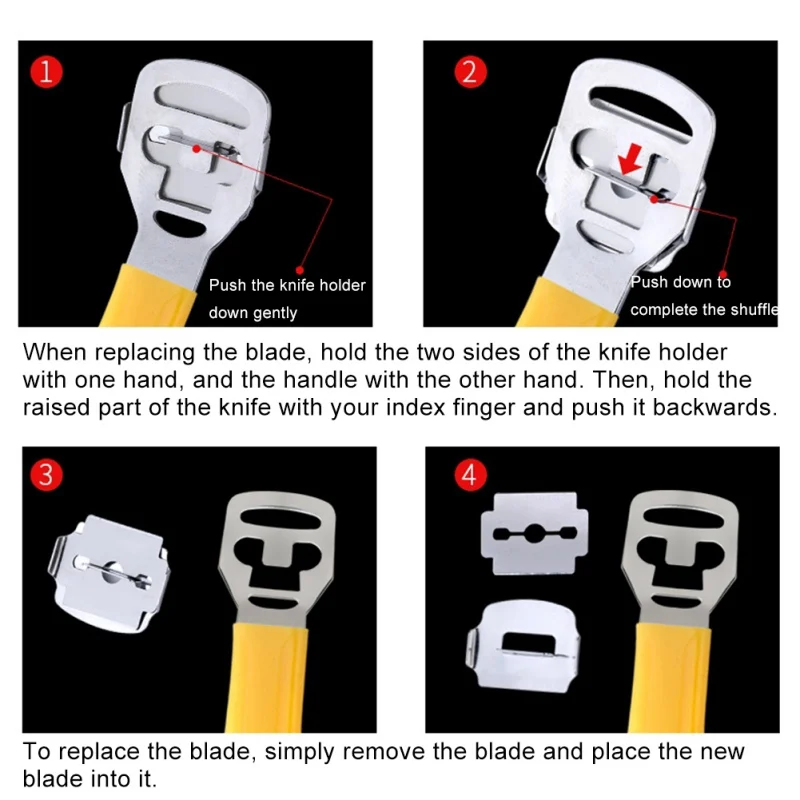 1

Push the knife holder down gently

2

Push down to complete the shuffle

When replacing the blade, hold the two sides of the knife holder with one hand, and the handle with the other hand. Then, hold the raised part of the knife with your index finger and push it backwards.

3

4

To replace the blade, simply remove the blade and place the new blade into it.