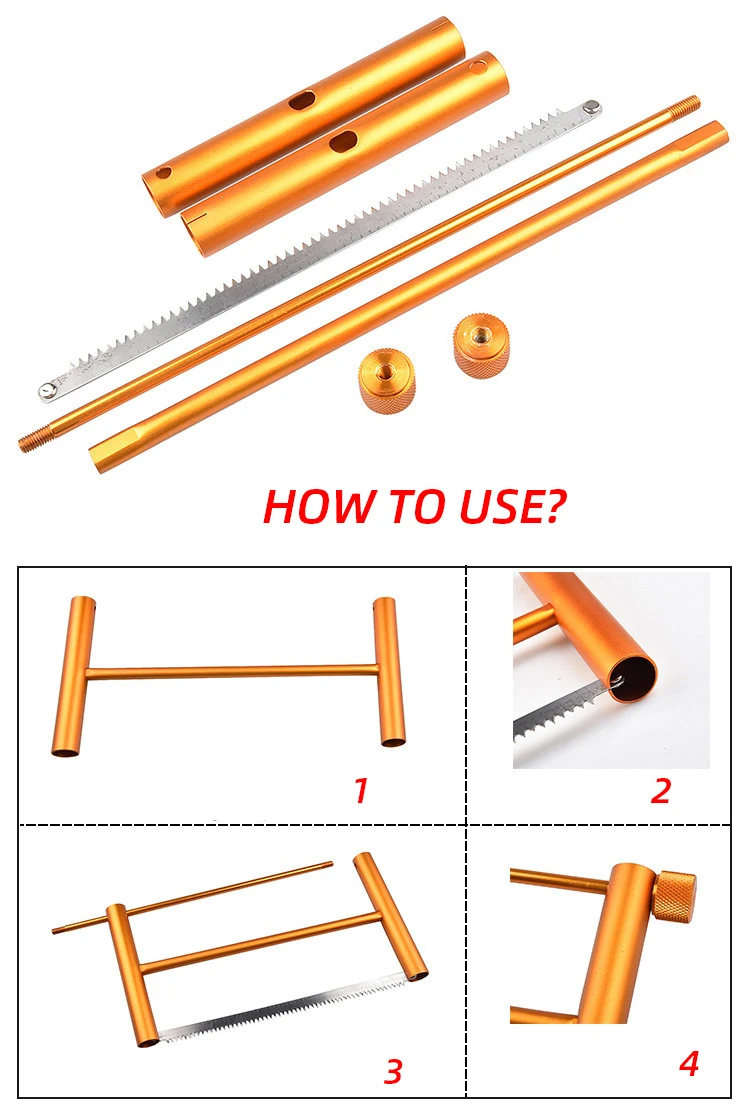 HOW TO USE?

1

2

3

4