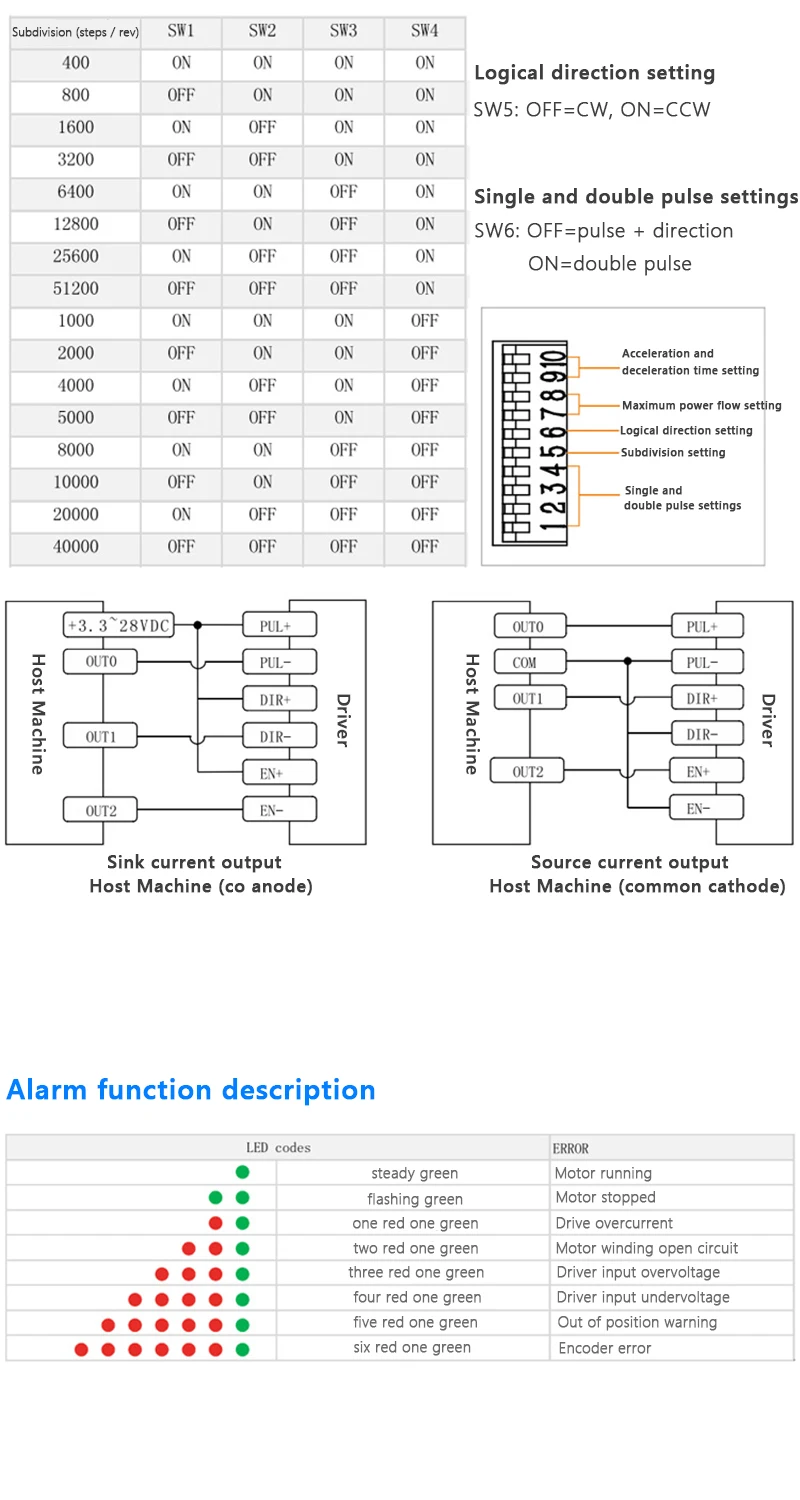 | Subdivision (steps / rev) | SW1 | SW2 | SW3 | SW4 |
|---|---|---|---|---|
| 400 | ON | ON | ON | ON |
| 800 | OFF | ON | ON | ON |
| 1600 | ON | OFF | ON | ON |
| 3200 | OFF | OFF | ON | ON |
| 6400 | ON | ON | OFF | ON |
| 12800 | OFF | ON | OFF | ON |
| 25600 | ON | OFF | OFF | ON |
| 51200 | OFF | OFF | OFF | ON |
| 1000 | ON | ON | ON | OFF |
| 2000 | OFF | ON | ON | OFF |
| 4000 | ON | OFF | ON | OFF |
| 5000 | OFF | OFF | ON | OFF |
| 8000 | ON | ON | OFF | OFF |
| 10000 | OFF | ON | OFF | OFF |
| 20000 | ON | OFF | OFF | OFF |
| 40000 | OFF | OFF | OFF | OFF |

Logical direction setting
SW5: OFF=CW, ON=CCW

Single and double pulse settings
SW6: OFF=pulse + direction
ON=double pulse

1 2 3 4 5 6 7 8 9 10
Acceleration and deceleration time setting
Maximum power flow setting
Logical direction setting
Subdivision setting
Single and double pulse settings

Host Machine
+3.3~28VDC
OUT0
OUT1
OUT2
PUL+
PUL-
DIR+
DIR-
EN+
EN-
Driver

Sink current output
Host Machine (co anode)

Host Machine
OUT0
COM
OUT1
OUT2
PUL+
PUL-
DIR+
DIR-
EN+
EN-
Driver

Source current output
Host Machine (common cathode)

Alarm function description

| LED codes | | ERROR |
|---|---|---|
| | steady green | Motor running |
| | flashing green | Motor stopped |
| | one red one green | Drive overcurrent |
| | two red one green | Motor winding open circuit |
| | three red one green | Driver input overvoltage |
| | four red one green | Driver input undervoltage |
| | five red one green | Out of position warning |
| | six red one green | Encoder error |