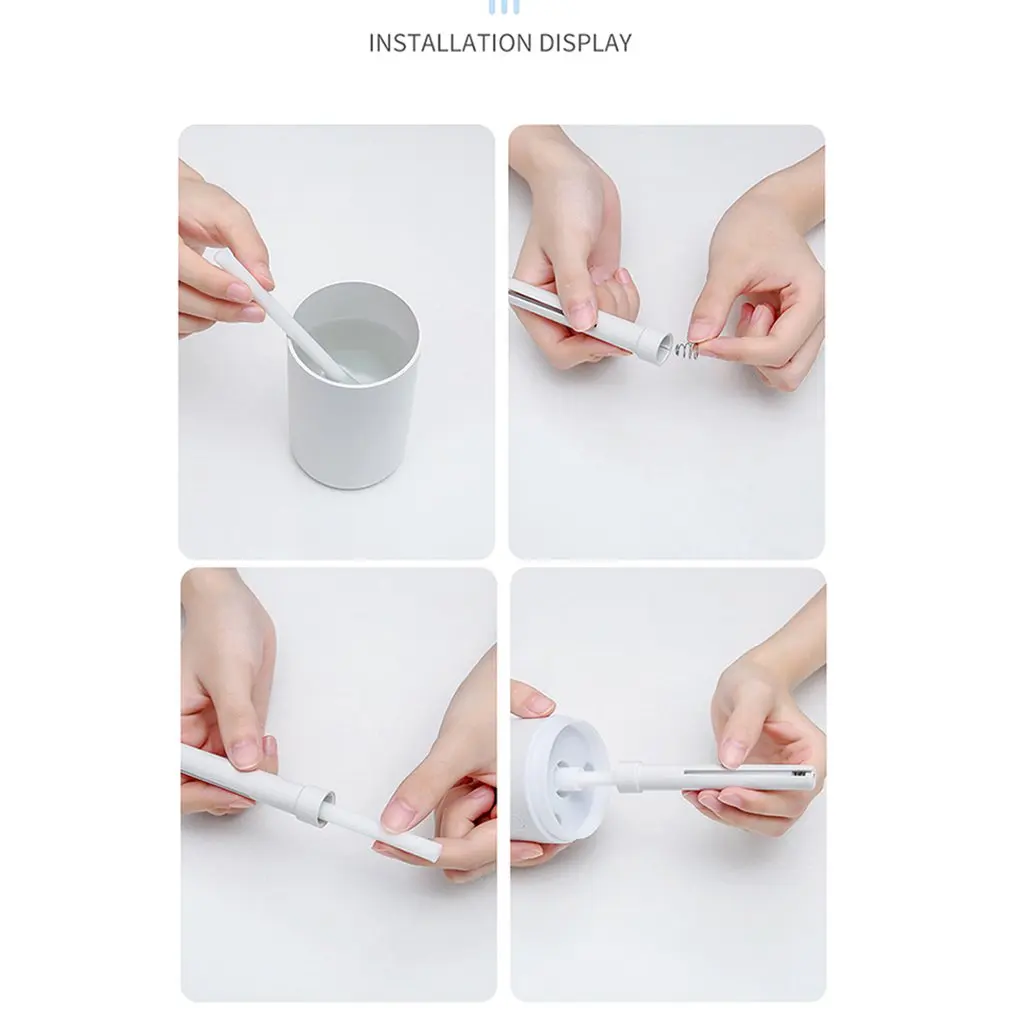 INSTALLATION DISPLAY