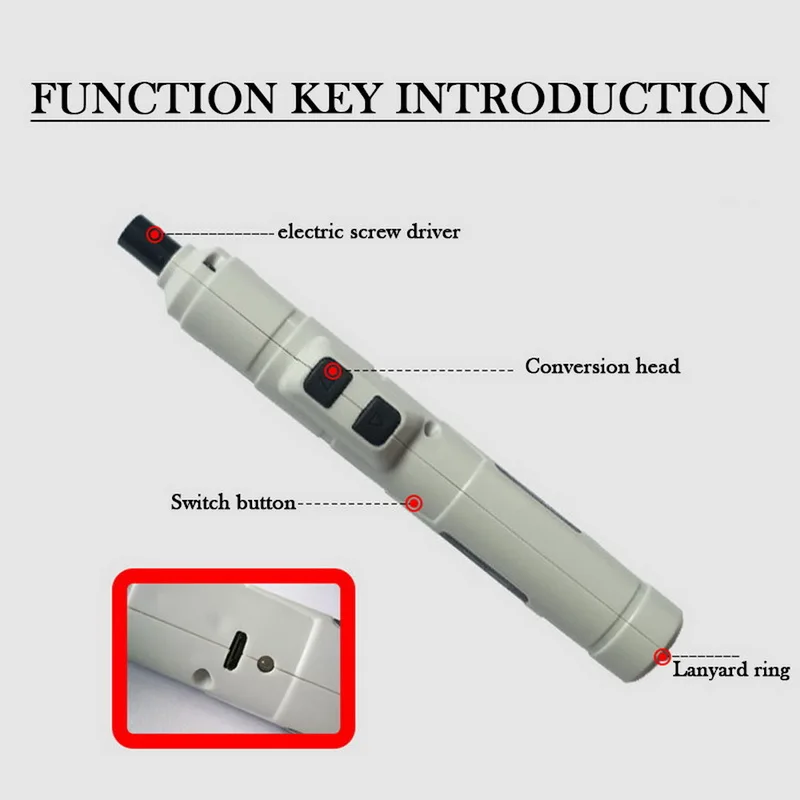 FUNCTION KEY INTRODUCTION

electric screw driver

Conversion head

Switch button

Lanyard ring