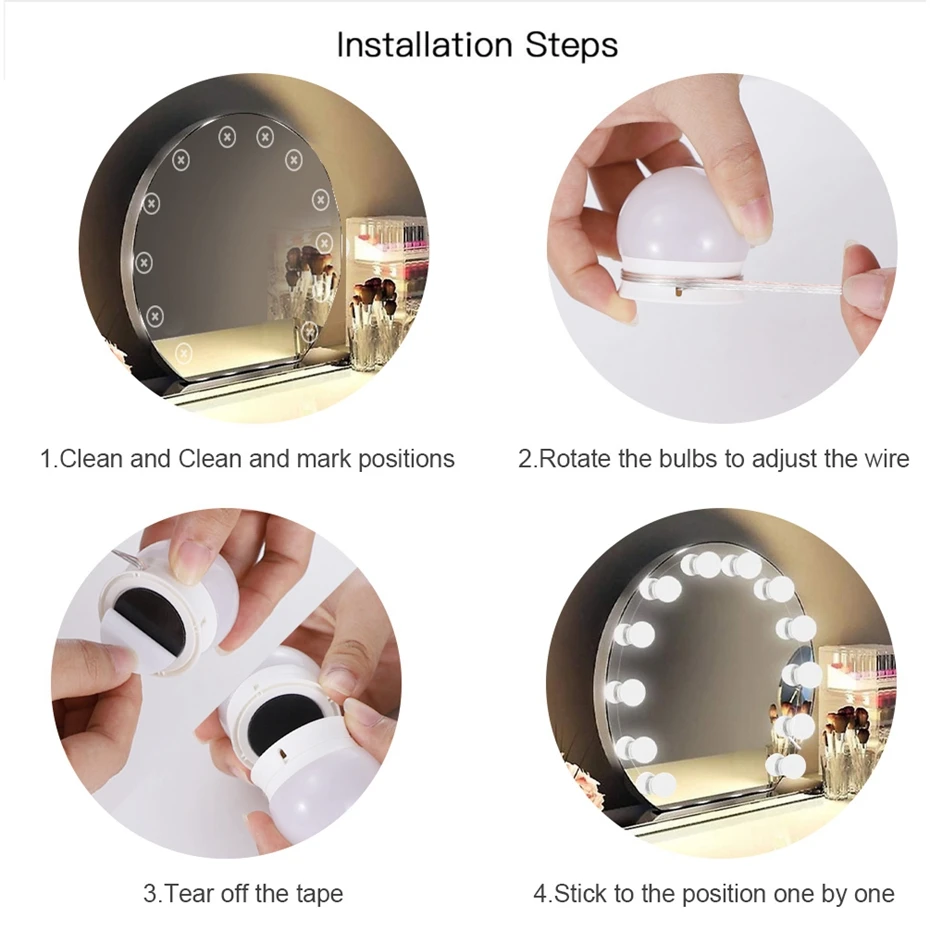 Installation Steps

1.Clean and Clean and mark positions

2.Rotate the bulbs to adjust the wire

3.Tear off the tape

4.Stick to the position one by one