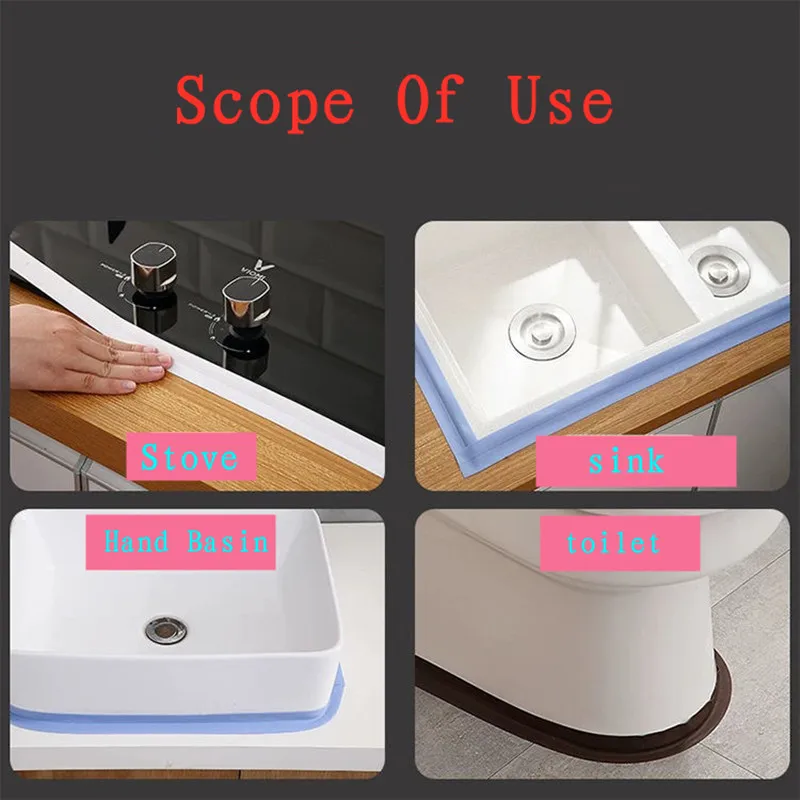 Scope Of Use

Stove

sink

Hand Basin

toilet