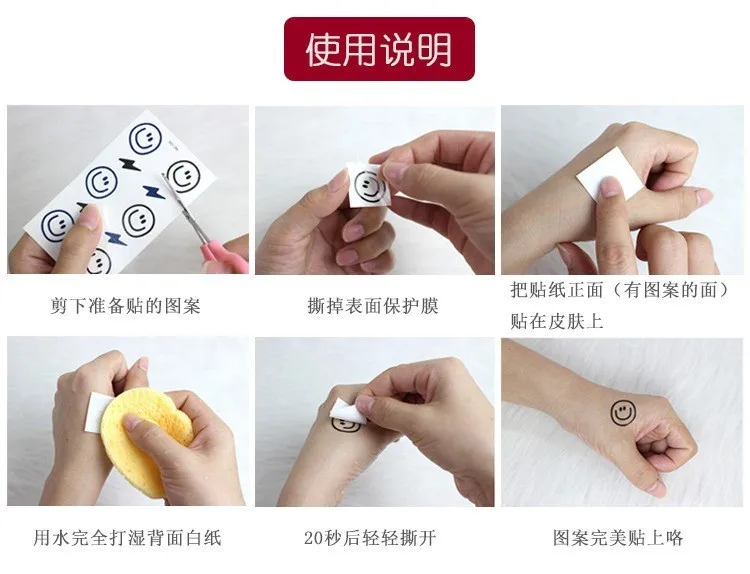 使用说明

剪下准备贴的图案

撕掉表面保护膜

把贴纸正面（有图案的面）贴在皮肤上

用水完全打湿背面白纸

20秒后轻轻撕开

图案完美贴上咯