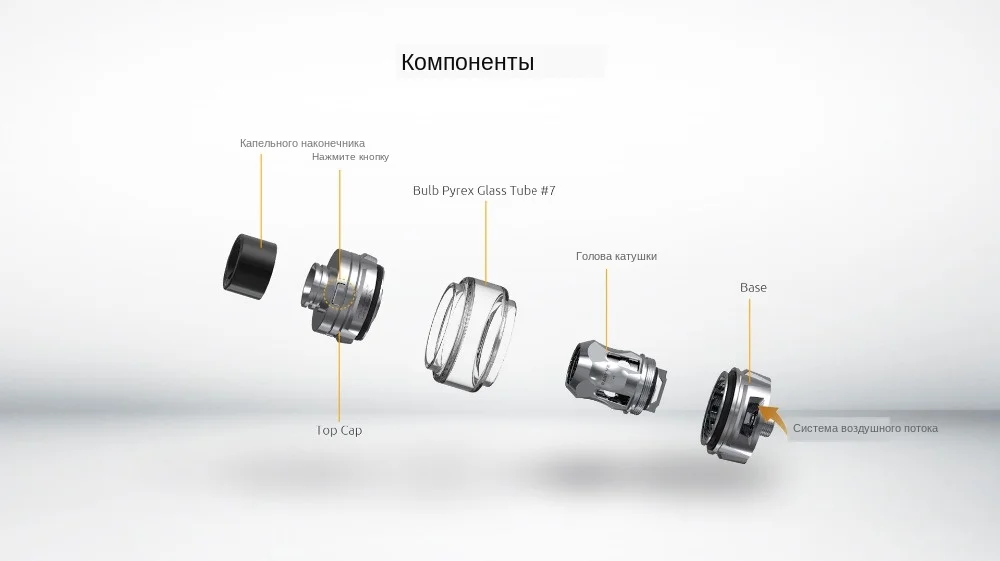 Компоненты

Капельного наконечника

Нажмите кнопку

Bulb Pyrex Glass Tube #7

Голова катушки

Base

Top Cap

Система воздушного потока