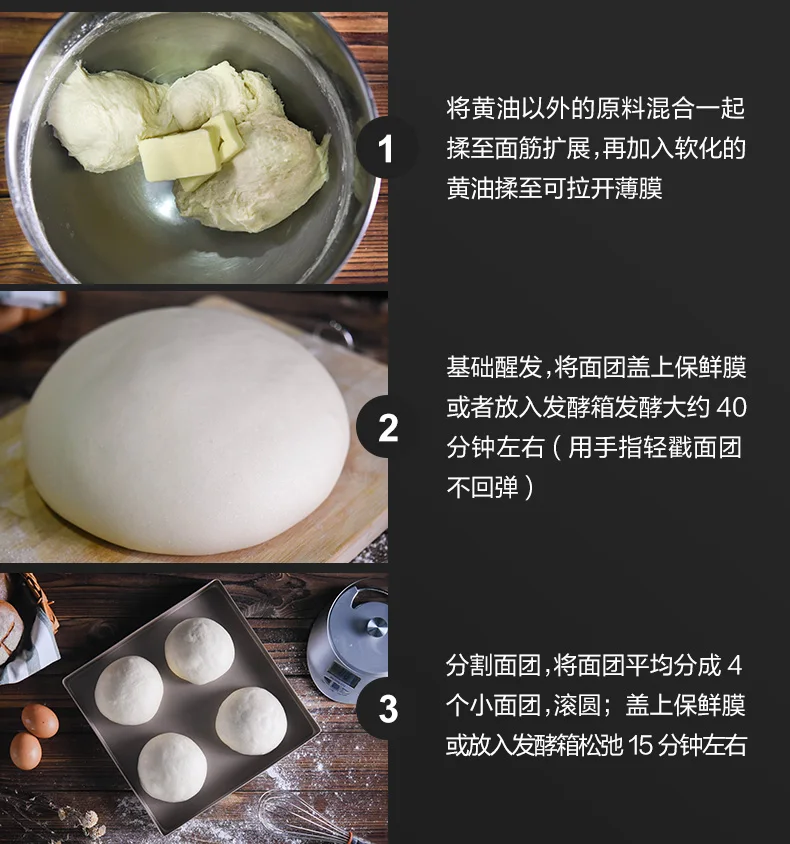 1

将黄油以外的原料混合一起揉至面筋扩展，再加入软化的黄油揉至可拉开薄膜

2

基础醒发，将面团盖上保鲜膜或者放入发酵箱发酵大约 40 分钟左右（用手指轻戳面团不回弹）

3

分割面团，将面团平均分成 4 个小面团，滚圆；盖上保鲜膜或放入发酵箱松弛 15 分钟左右