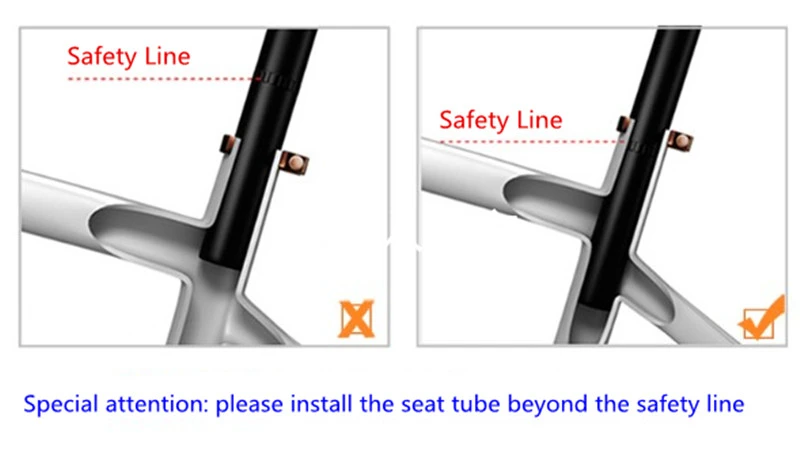 Safety Line

Safety Line

Special attention: please install the seat tube beyond the safety line