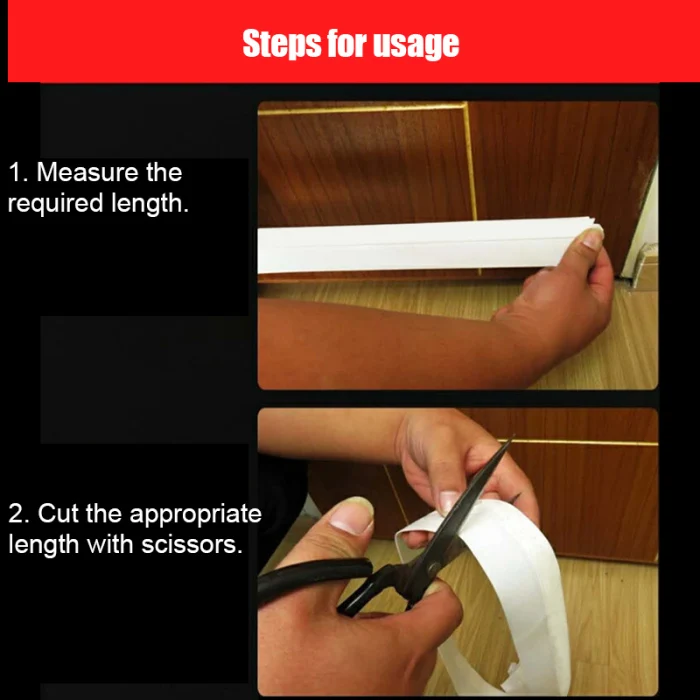 Steps for usage

1. Measure the required length.

2. Cut the appropriate length with scissors.