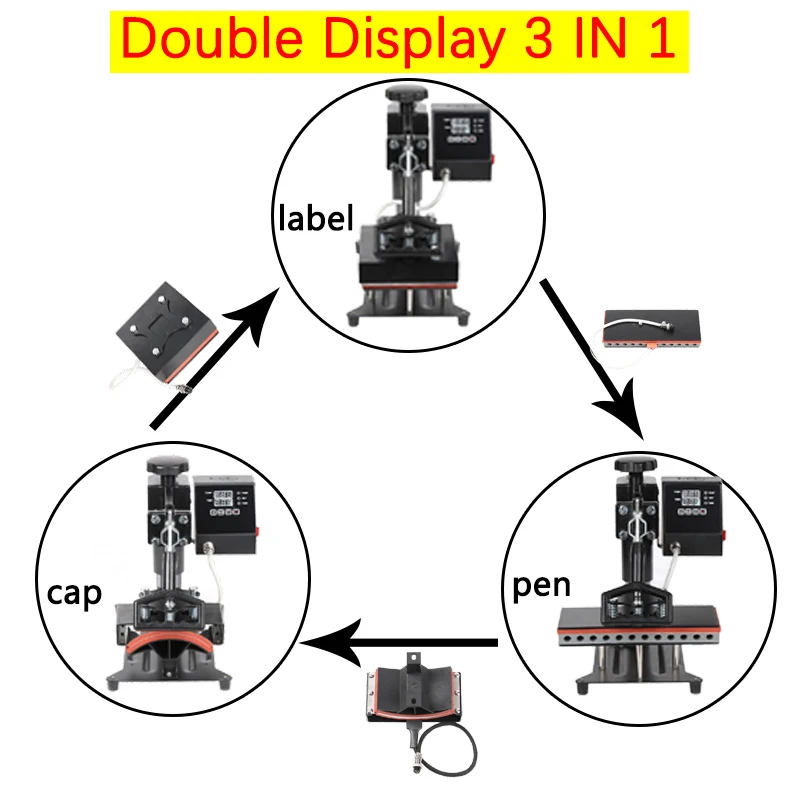 Double Display 3 IN 1

label

pen

cap