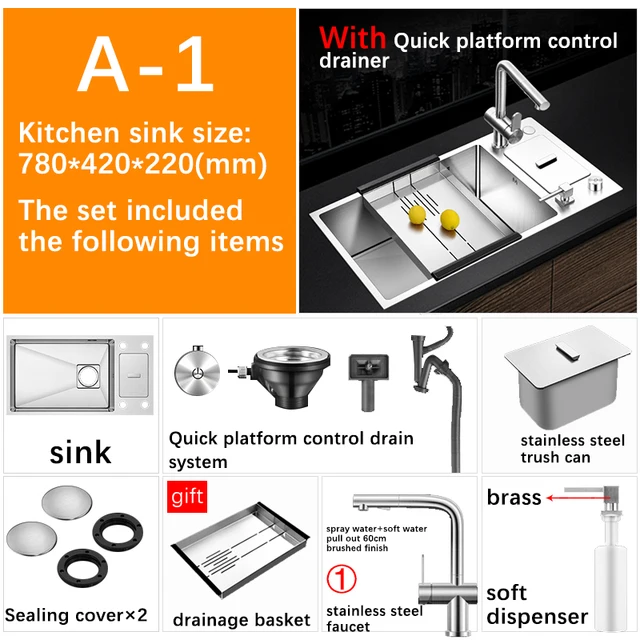 A-1

Kitchen sink size: 780*420*220(mm)

The set included the following items

With Quick platform control drainer

sink

Quick platform control drain system

stainless steel trush can

Sealing cover×2

gift

drainage basket

spray water+soft water
pull out 60cm
brushed finish

①

stainless steel faucet

brass

soft dispenser