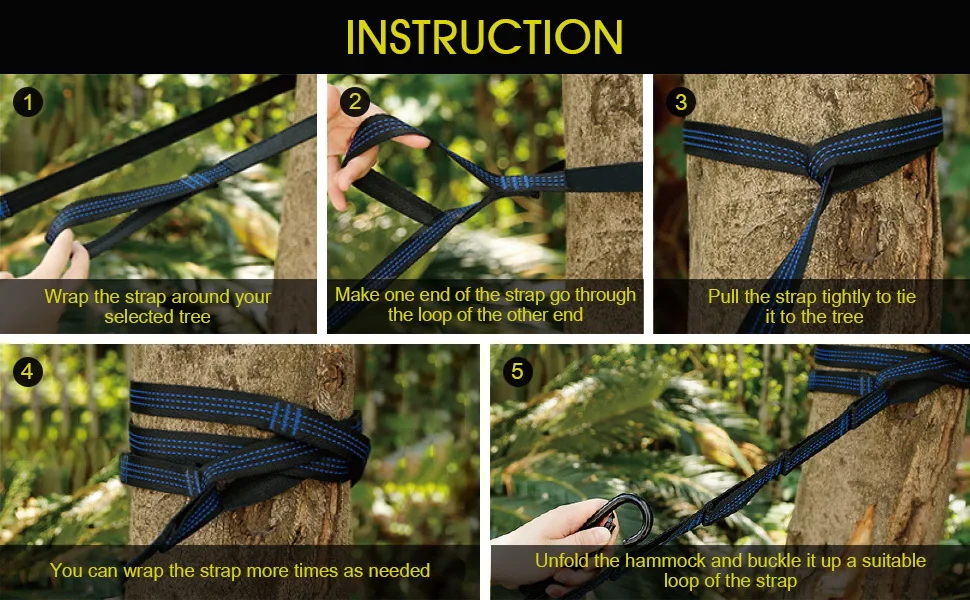 INSTRUCTION

1

Wrap the strap around your selected tree

2

Make one end of the strap go through the loop of the other end

3

Pull the strap tightly to tie it to the tree

4

You can wrap the strap more times as needed

5

Unfold the hammock and buckle it up a suitable loop of the strap