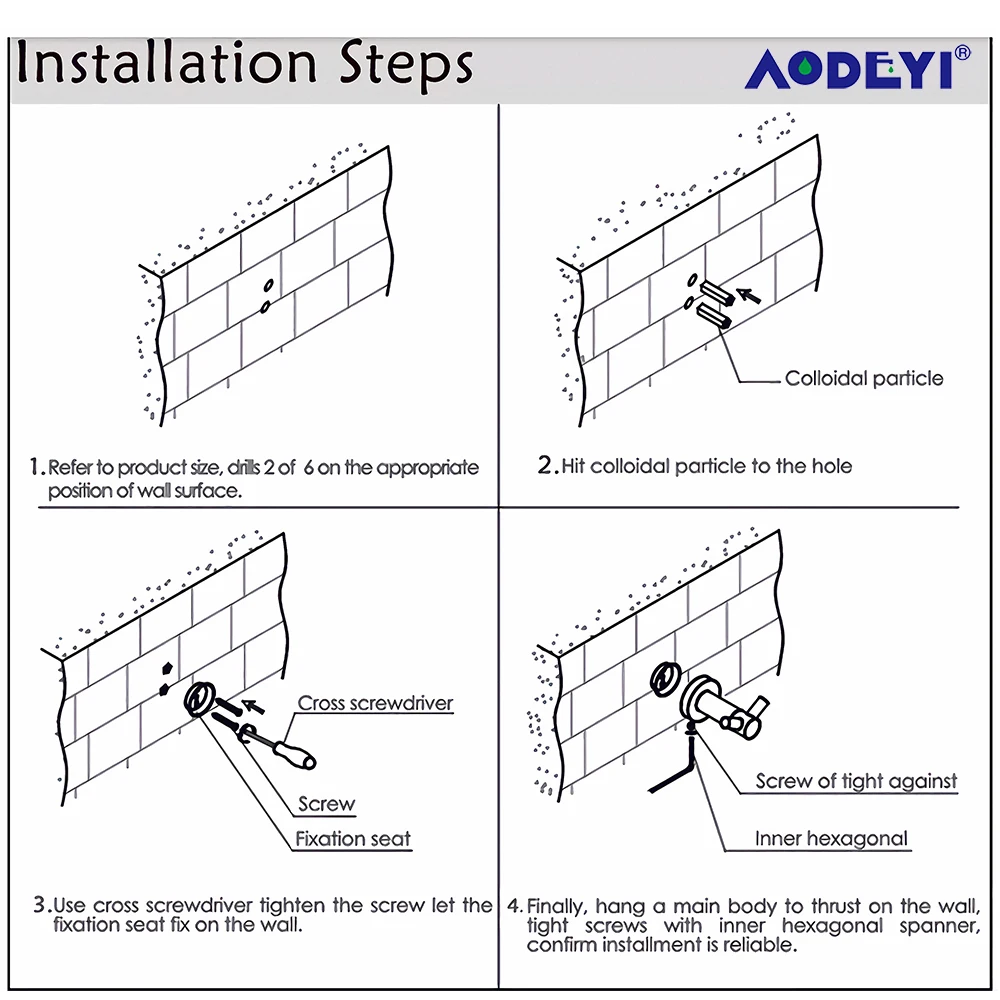 Installation Steps

AODEYI®

1. Refer to product size, drills 2 of 6 on the appropriate position of wall surface.

Colloidal particle

2. Hit colloidal particle to the hole

Cross screwdriver

Screw

Fixation seat

3. Use cross screwdriver tighten the screw let the fixation seat fix on the wall.

Screw of tight against

Inner hexagonal

4. Finally, hang a main body to thrust on the wall, tight screws with inner hexagonal spanner, confirm installment is reliable.