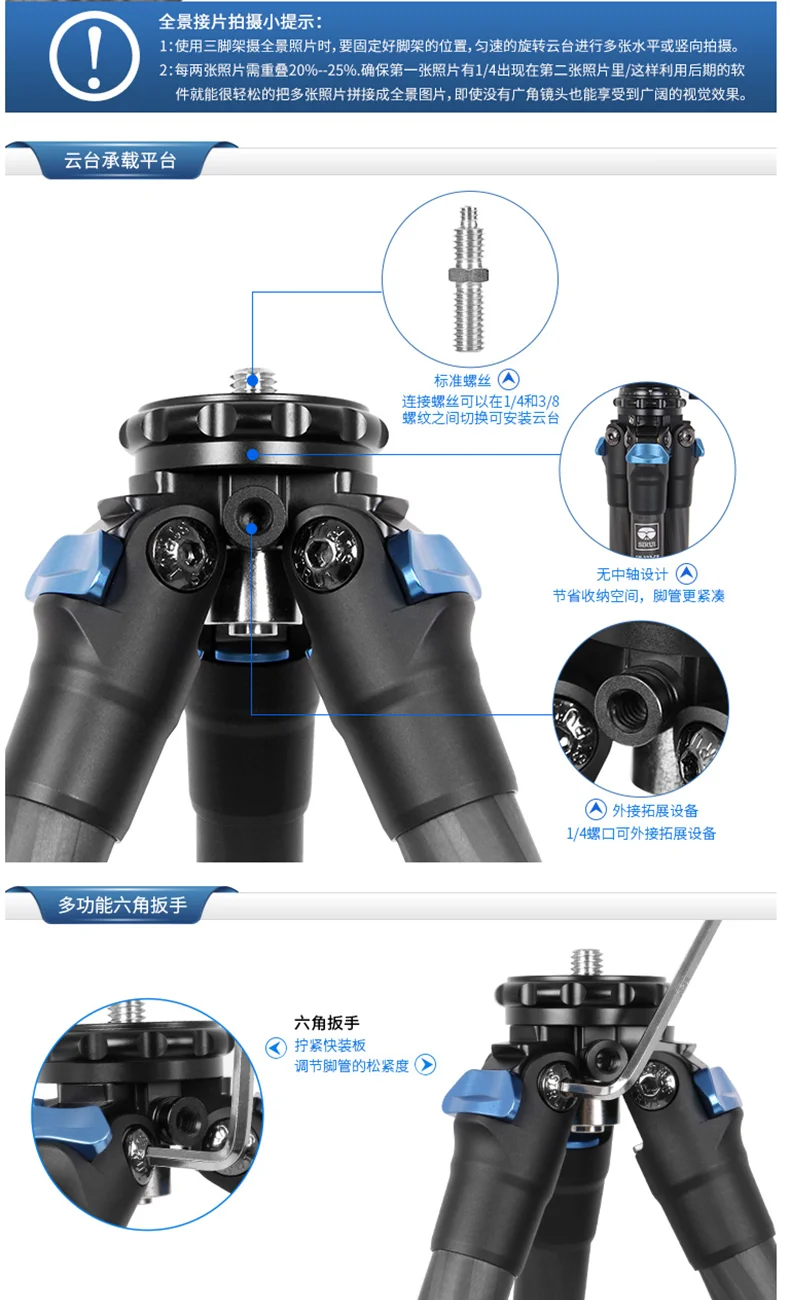 全景接片拍摄小提示：

1：使用三脚架摄全景照片时，要固定好脚架的位置，匀速的旋转云台进行多张水平或竖向拍摄。

2：每两张照片需重叠20%--25%.确保第一张照片有1/4出现在第二张照片里/这样利用后期的软件就能很轻松的把多张照片拼接成全景图片，即使没有广角镜头也能享受到广阔的视觉效果。

云台承载平台

标准螺丝
连接螺丝可以在1/4和3/8螺纹之间切换可安装云台

无中轴设计
节省收纳空间，脚管更紧凑

外接拓展设备
1/4螺口可外接拓展设备

多功能六角扳手

六角扳手
拧紧快装板
调节脚管的松紧度