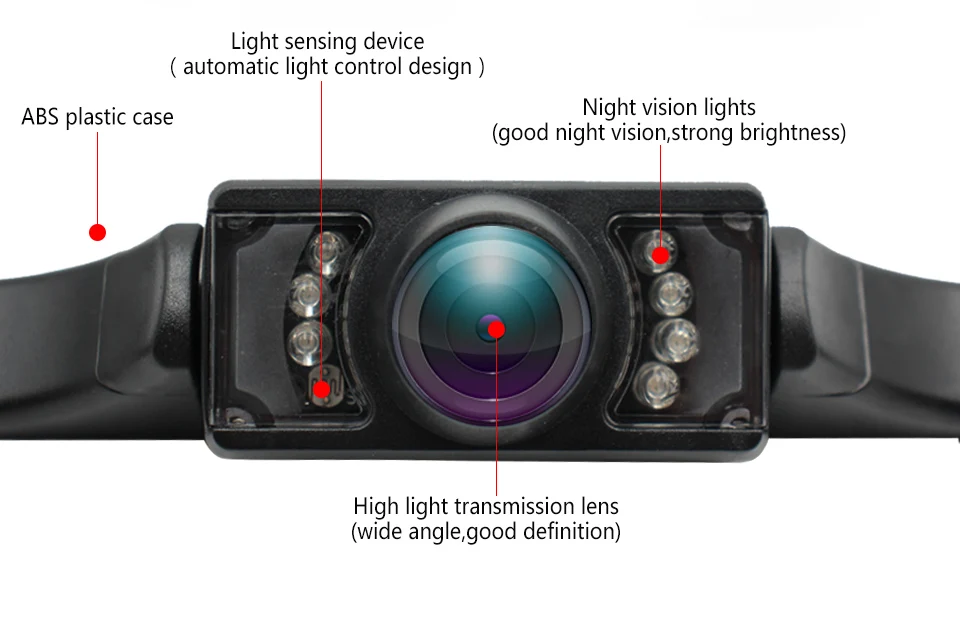 Light sensing device
( automatic light control design )

ABS plastic case

Night vision lights
(good night vision,strong brightness)

High light transmission lens
(wide angle,good definition)