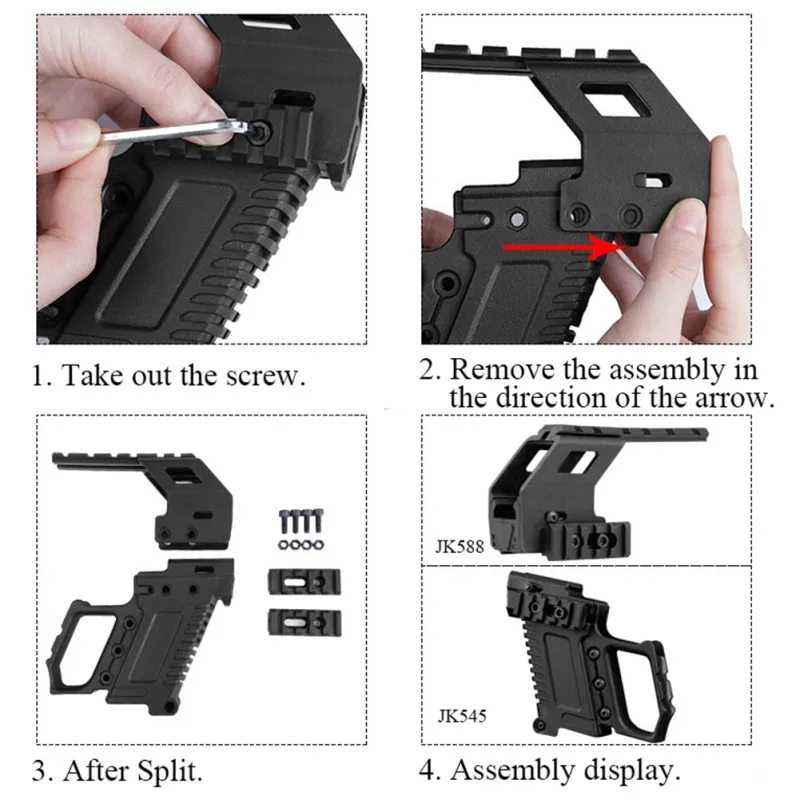 1. Take out the screw.

2. Remove the assembly in the direction of the arrow.

3. After Split.

JK588

JK545

4. Assembly display.