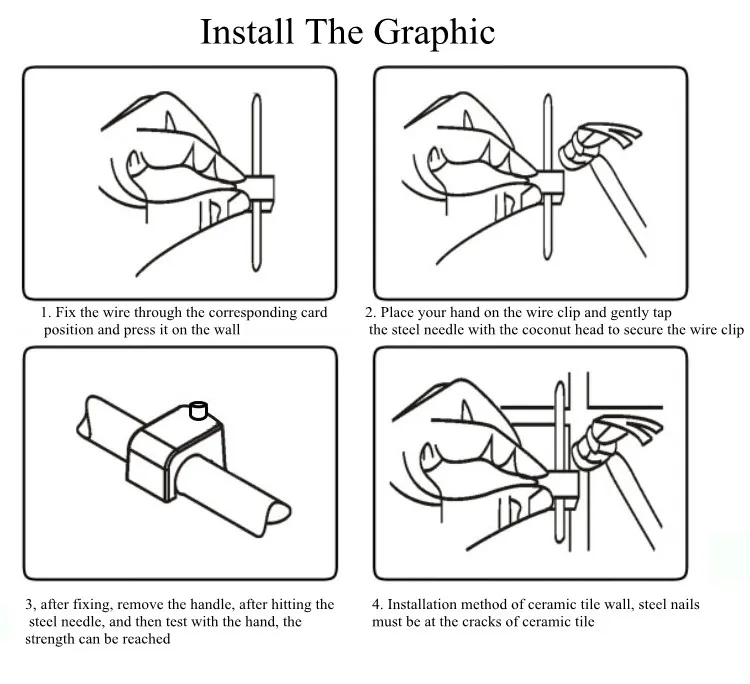 Install The Graphic

1. Fix the wire through the corresponding card position and press it on the wall

2. Place your hand on the wire clip and gently tap the steel needle with the coconut head to secure the wire clip

3, after fixing, remove the handle, after hitting the steel needle, and then test with the hand, the strength can be reached

4. Installation method of ceramic tile wall, steel nails must be at the cracks of ceramic tile