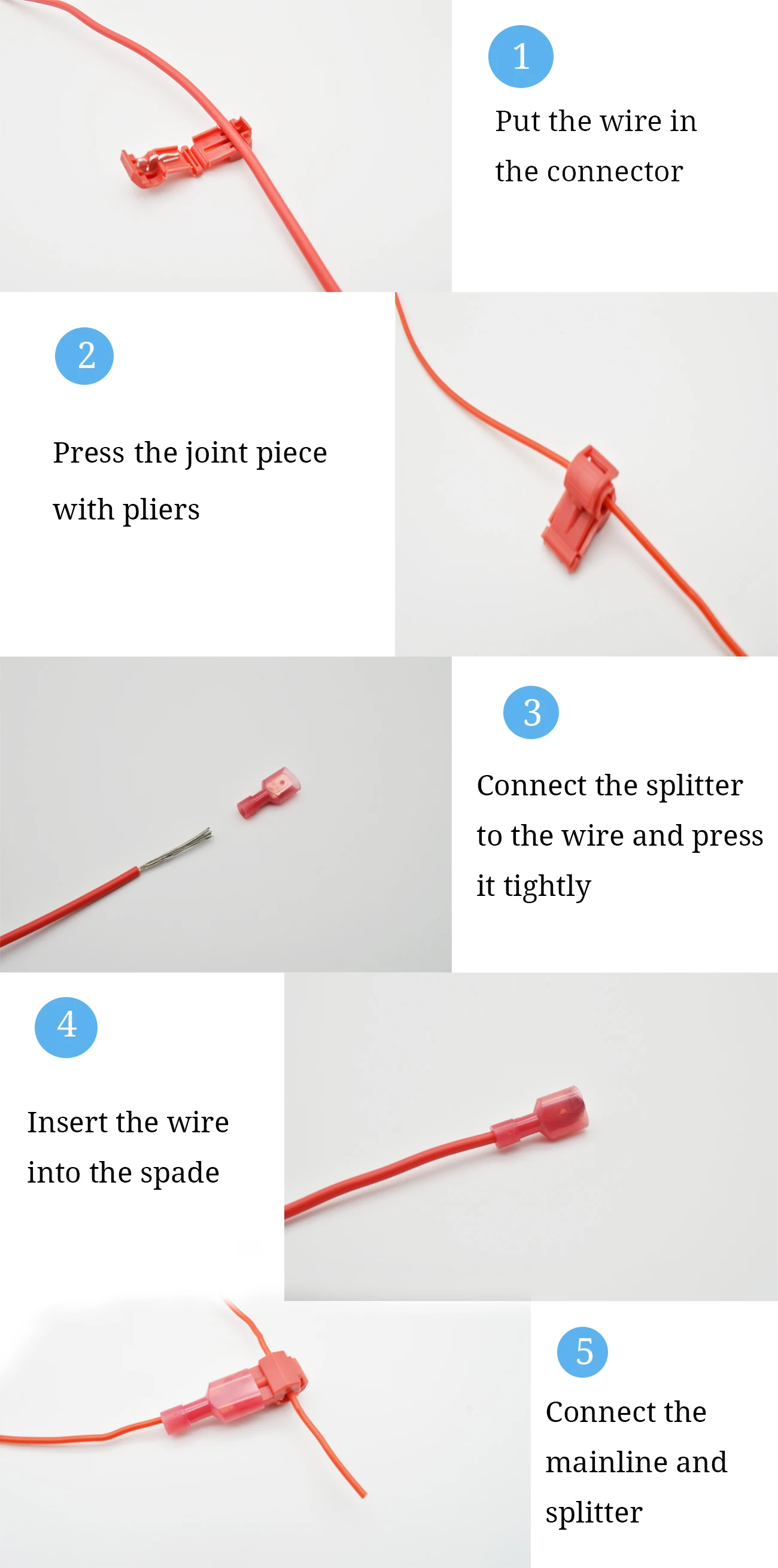 1

Put the wire in the connector

2

Press the joint piece with pliers

3

Connect the splitter to the wire and press it tightly

4

Insert the wire into the spade

5

Connect the mainline and splitter