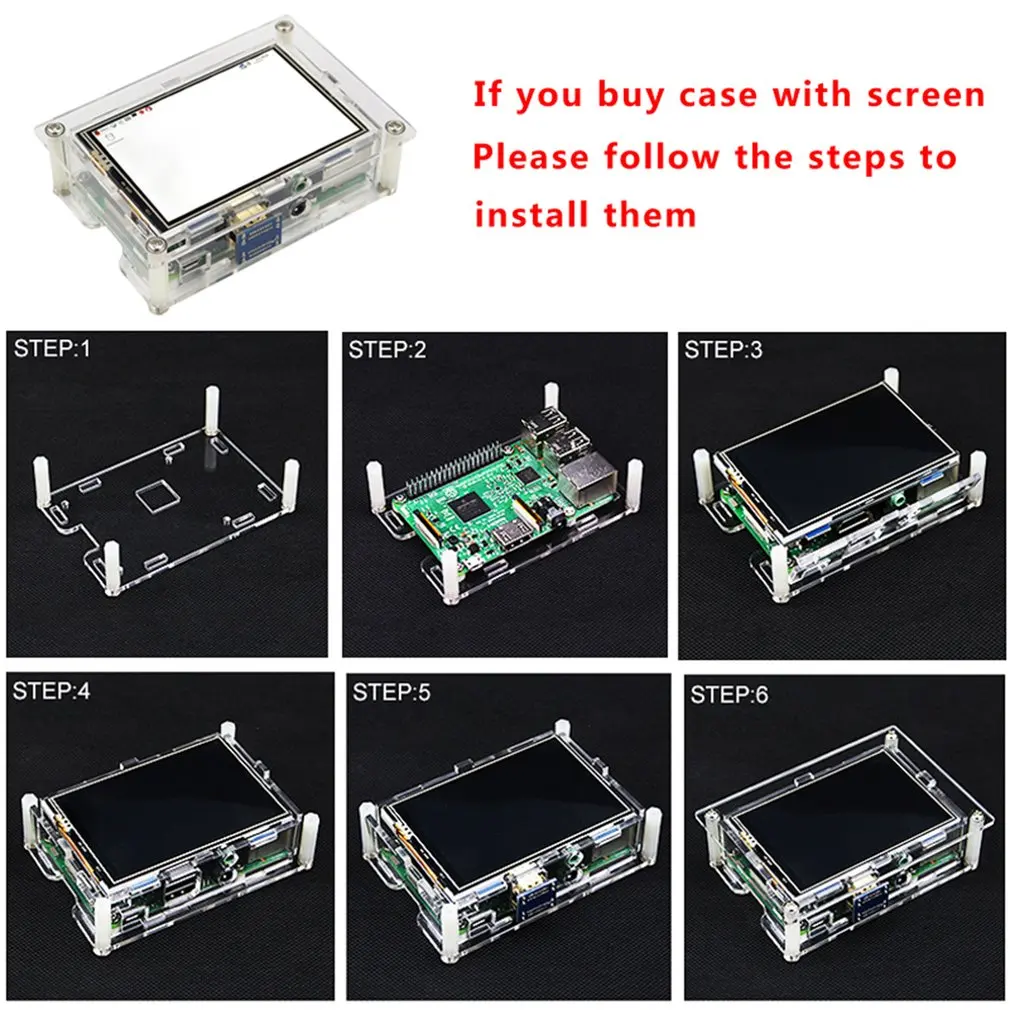 If you buy case with screen
Please follow the steps to
install them

STEP:1

STEP:2

STEP:3

STEP:4

STEP:5

STEP:6