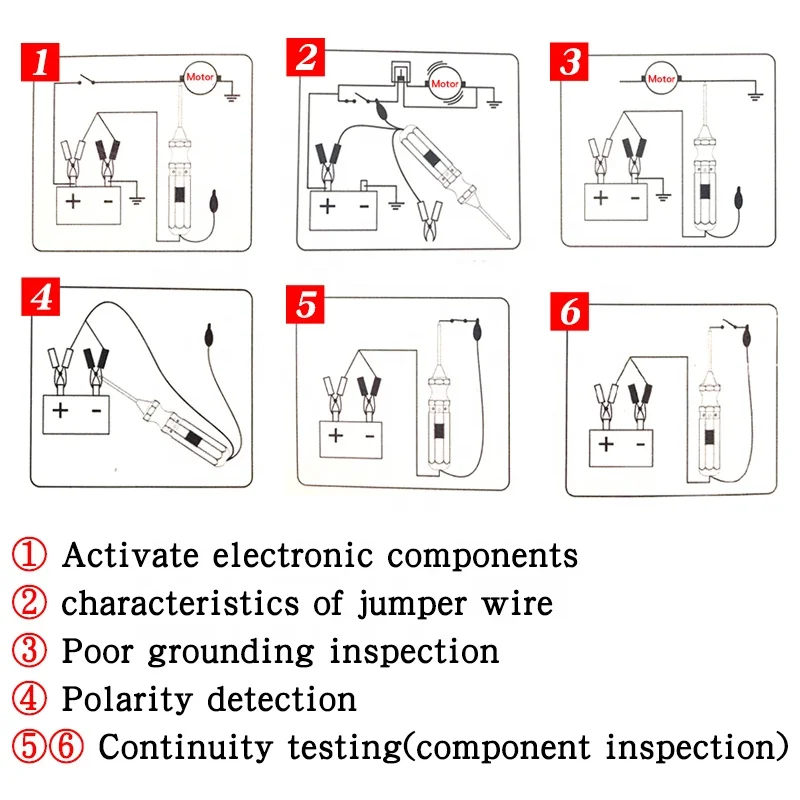 1
Motor
+ -

2
Motor
+ -

3
Motor
+ -

4
+ -

5
+ -

6
+ -

① Activate electronic components
② characteristics of jumper wire
③ Poor grounding inspection
④ Polarity detection
⑤⑥ Continuity testing(component inspection)