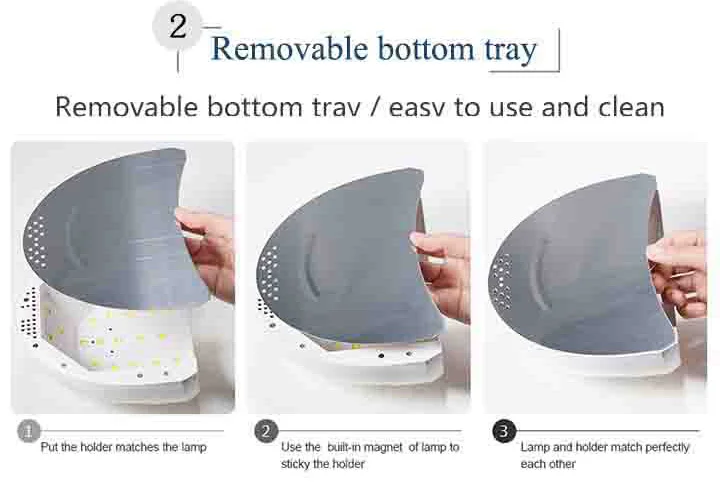 2
Removable bottom tray

Removable bottom trav / easv to use and clean

1
Put the holder matches the lamp

2
Use the built-in magnet of lamp to sticky the holder

3
Lamp and holder match perfectly each other