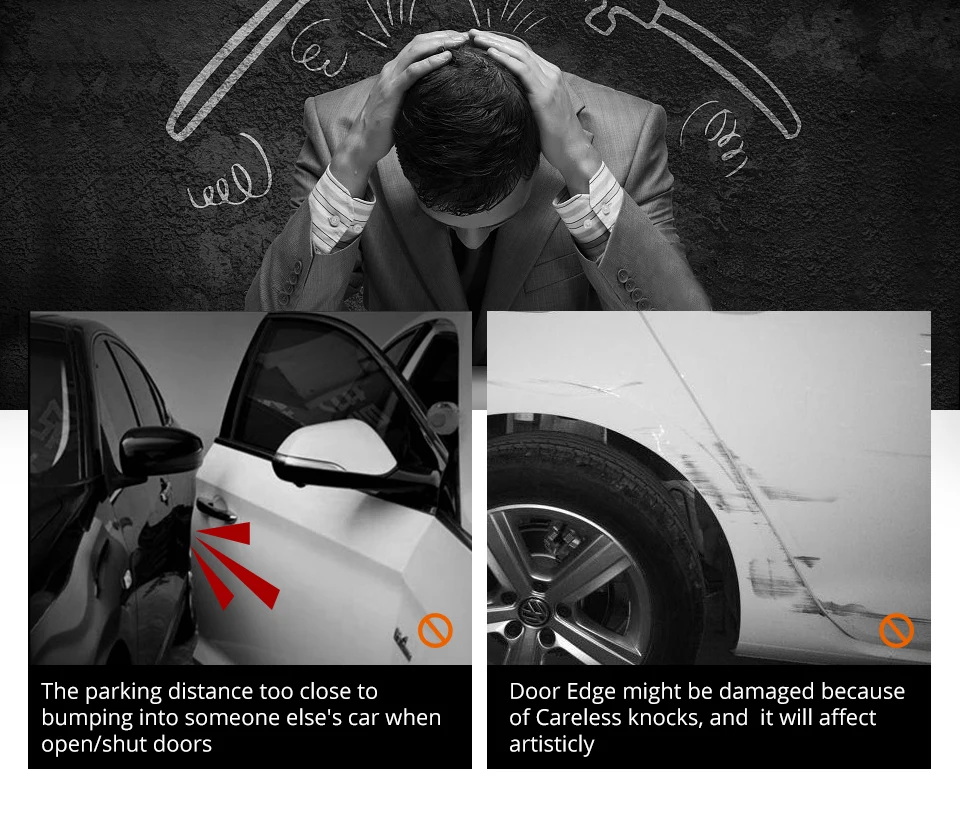 The parking distance too close to bumping into someone else's car when open/shut doors

Door Edge might be damaged because of Careless knocks, and it will affect artisticly