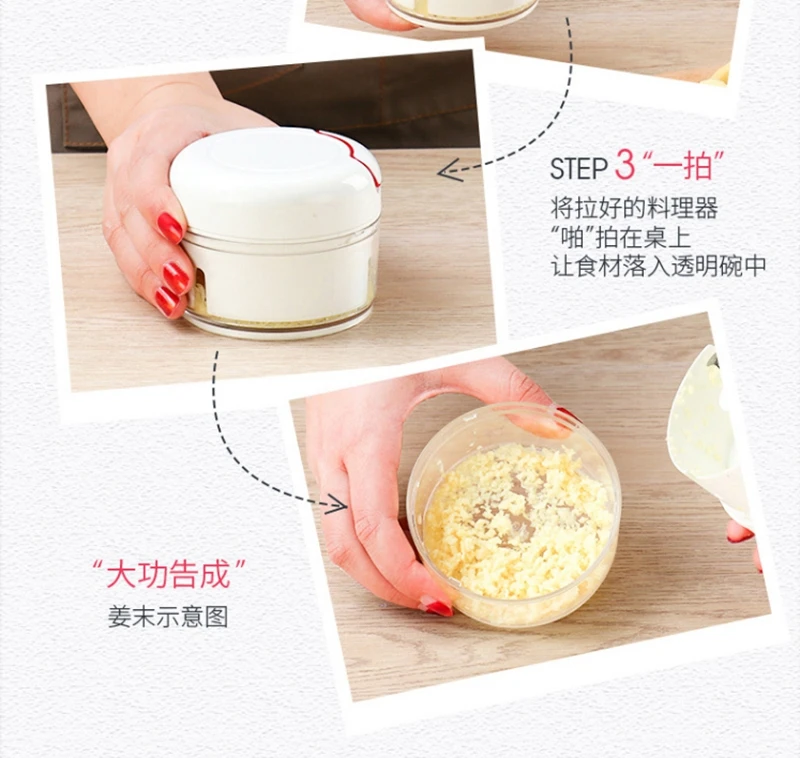 STEP 3 “一拍”
将拉好的料理器
“啪”拍在桌上
让食材落入透明碗中

“大功告成”
姜末示意图