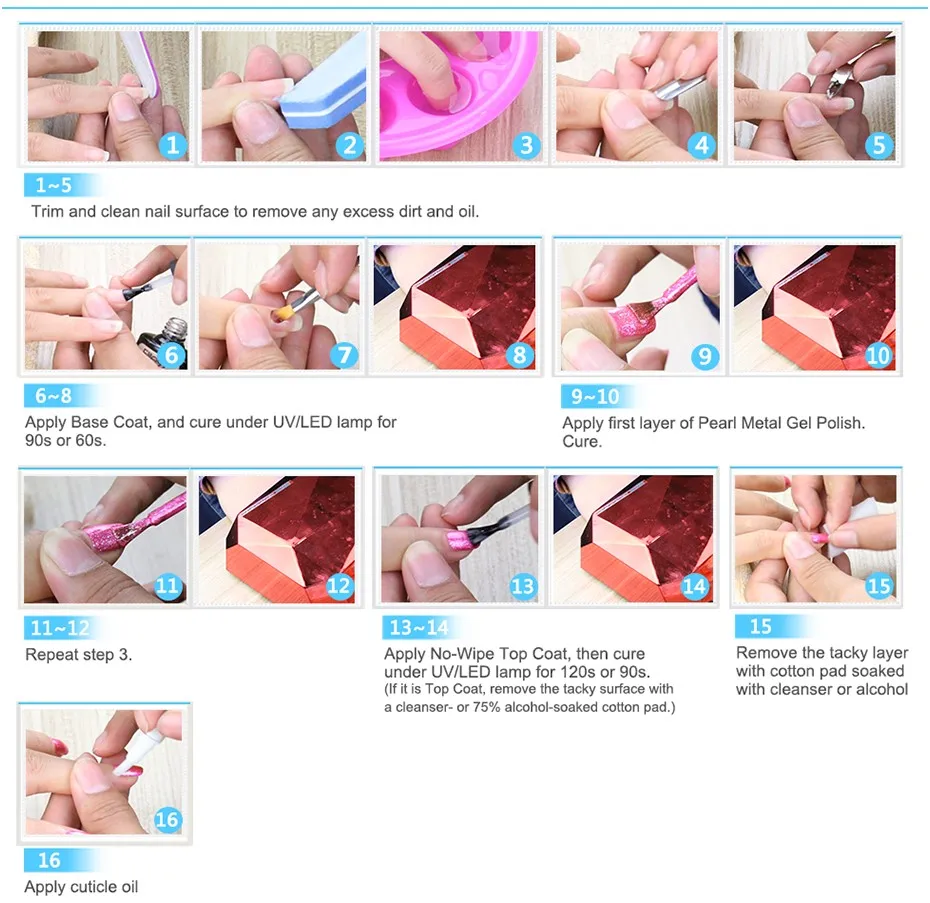 1 2 3 4 5

1~5

Trim and clean nail surface to remove any excess dirt and oil.

6 7 8

6~8

Apply Base Coat, and cure under UV/LED lamp for 90s or 60s.

9 10

9~10

Apply first layer of Pearl Metal Gel Polish. Cure.

11 12

11~12

Repeat step 3.

13 14

13~14

Apply No-Wipe Top Coat, then cure under UV/LED lamp for 120s or 90s.
(If it is Top Coat, remove the tacky surface with a cleanser- or 75% alcohol-soaked cotton pad.)

15

15

Remove the tacky layer with cotton pad soaked with cleanser or alcohol

16

16

Apply cuticle oil