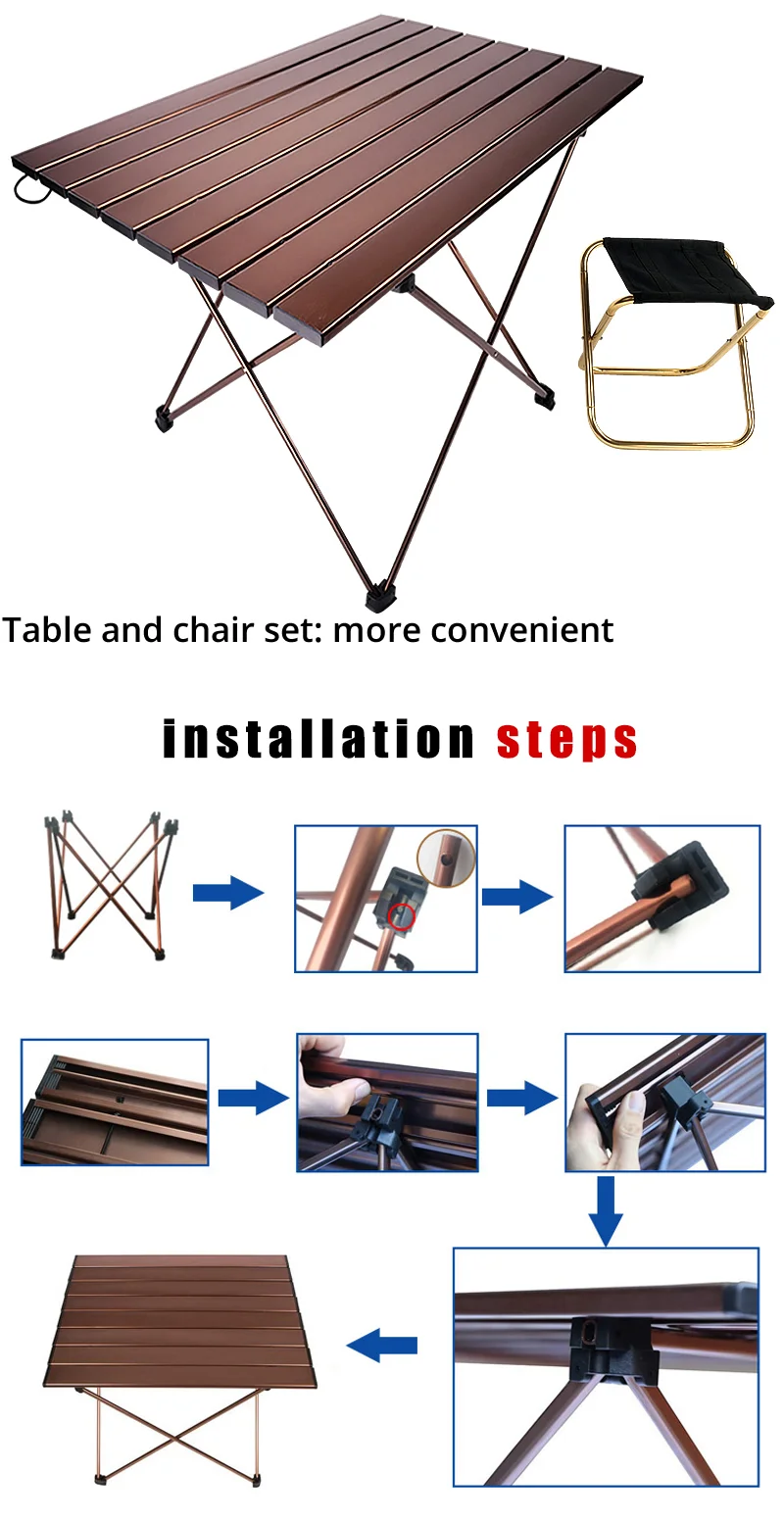 Table and chair set: more convenient

installation steps